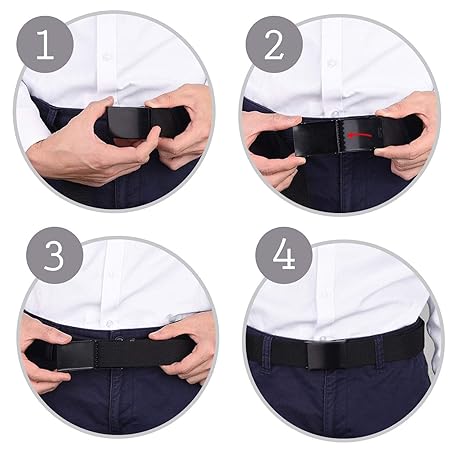 1

2

3

4