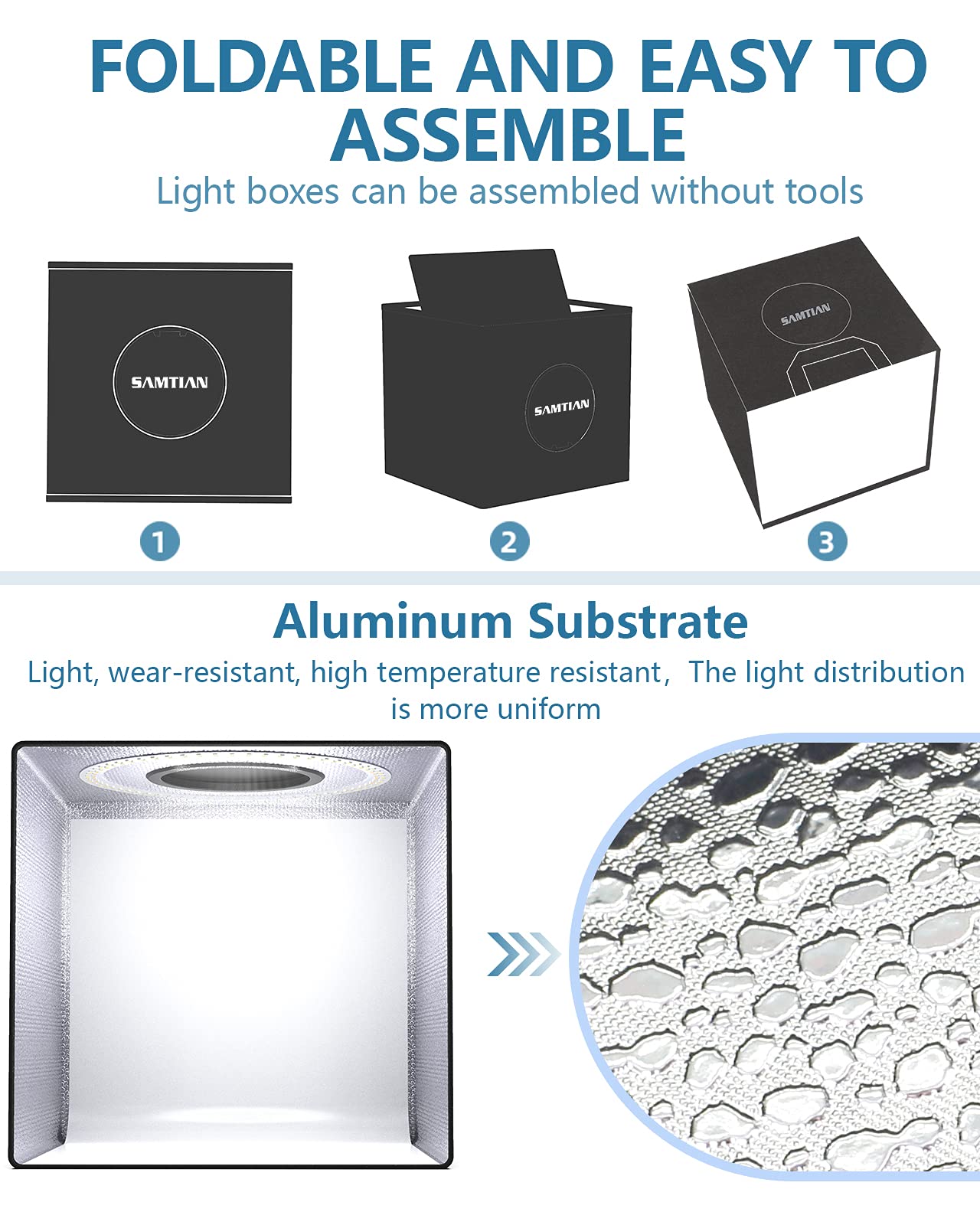 FOLDABLE AND EASY TO ASSEMBLE

Light boxes can be assembled without tools

SAMTIAN

SAMTIAN

SAMTIAN

1

2

3

Aluminum Substrate

Light, wear-resistant, high temperature resistant, The light distribution is more uniform