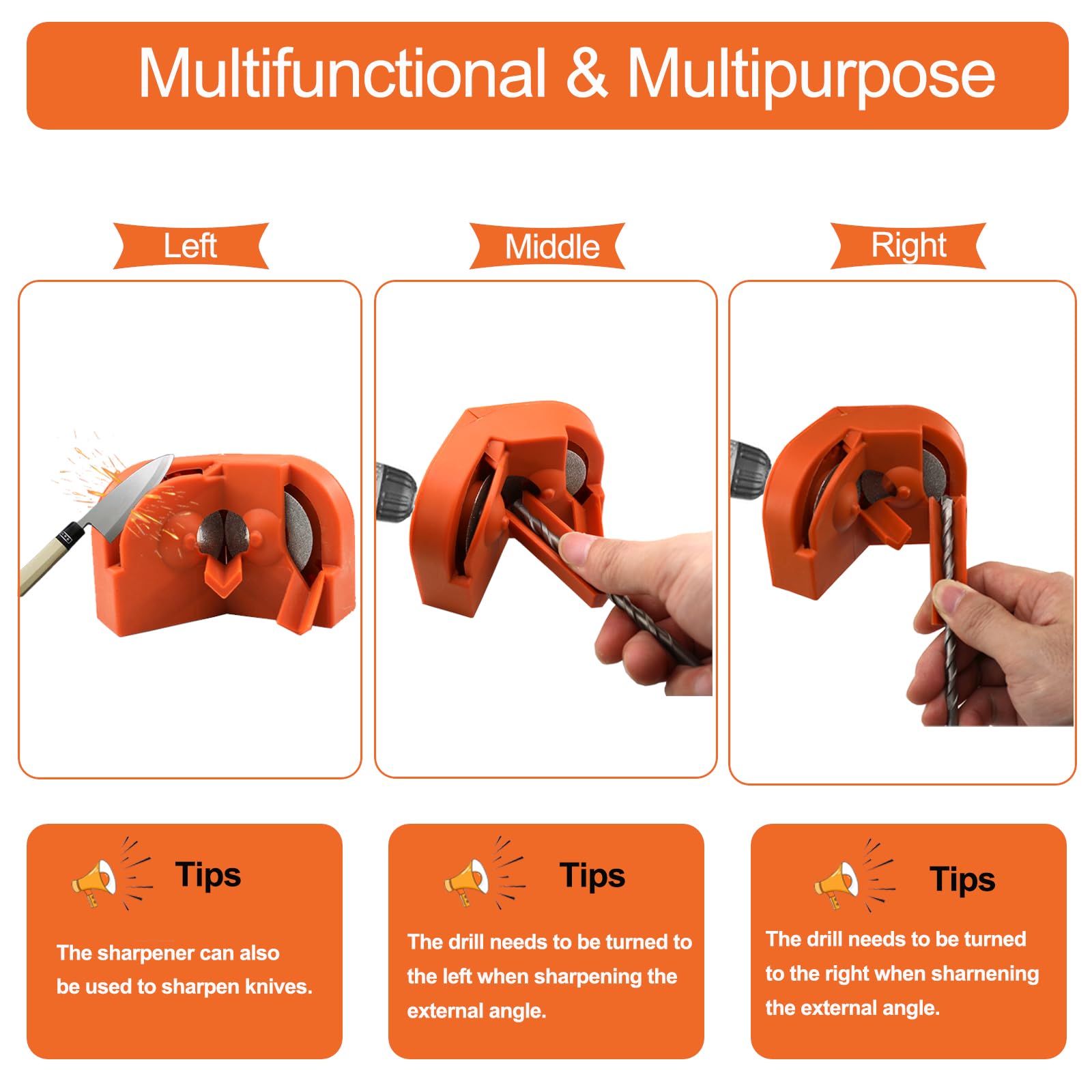 Multifunctional & Multipurpose

Left

Middle

Right

Tips

The sharpener can also be used to sharpen knives.

Tips

The drill needs to be turned to the left when sharpening the external angle.

Tips

The drill needs to be turned to the right when sharnening the external angle.