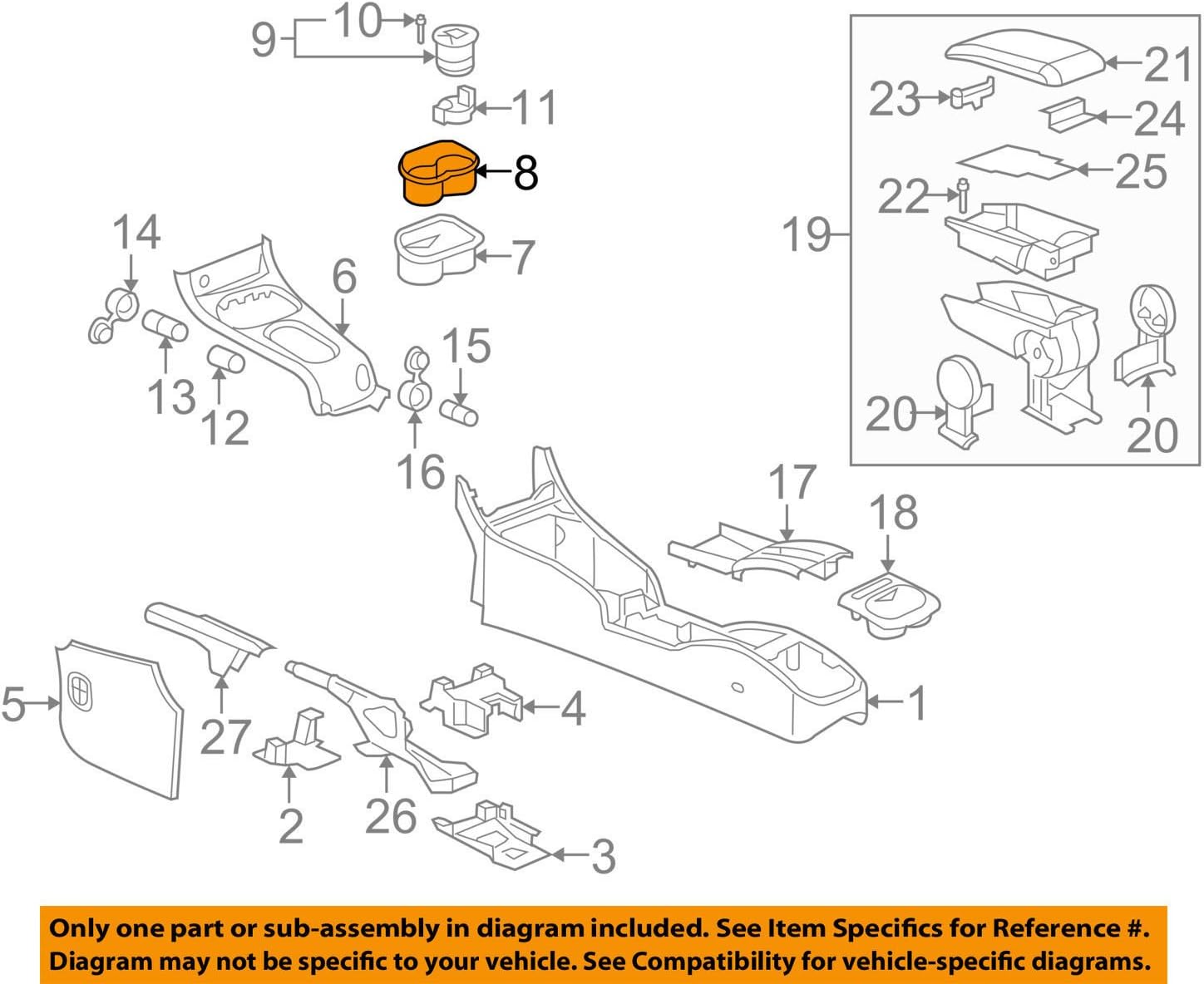 9
10
11
8
7
14
6
13
12
15
16
21
23
24
25
22
19
20
20
17
18
5
27
4
1
2
26
3

Only one part or sub-assembly in diagram included. See Item Specifics for Reference #.
Diagram may not be specific to your vehicle. See Compatibility for vehicle-specific diagrams.