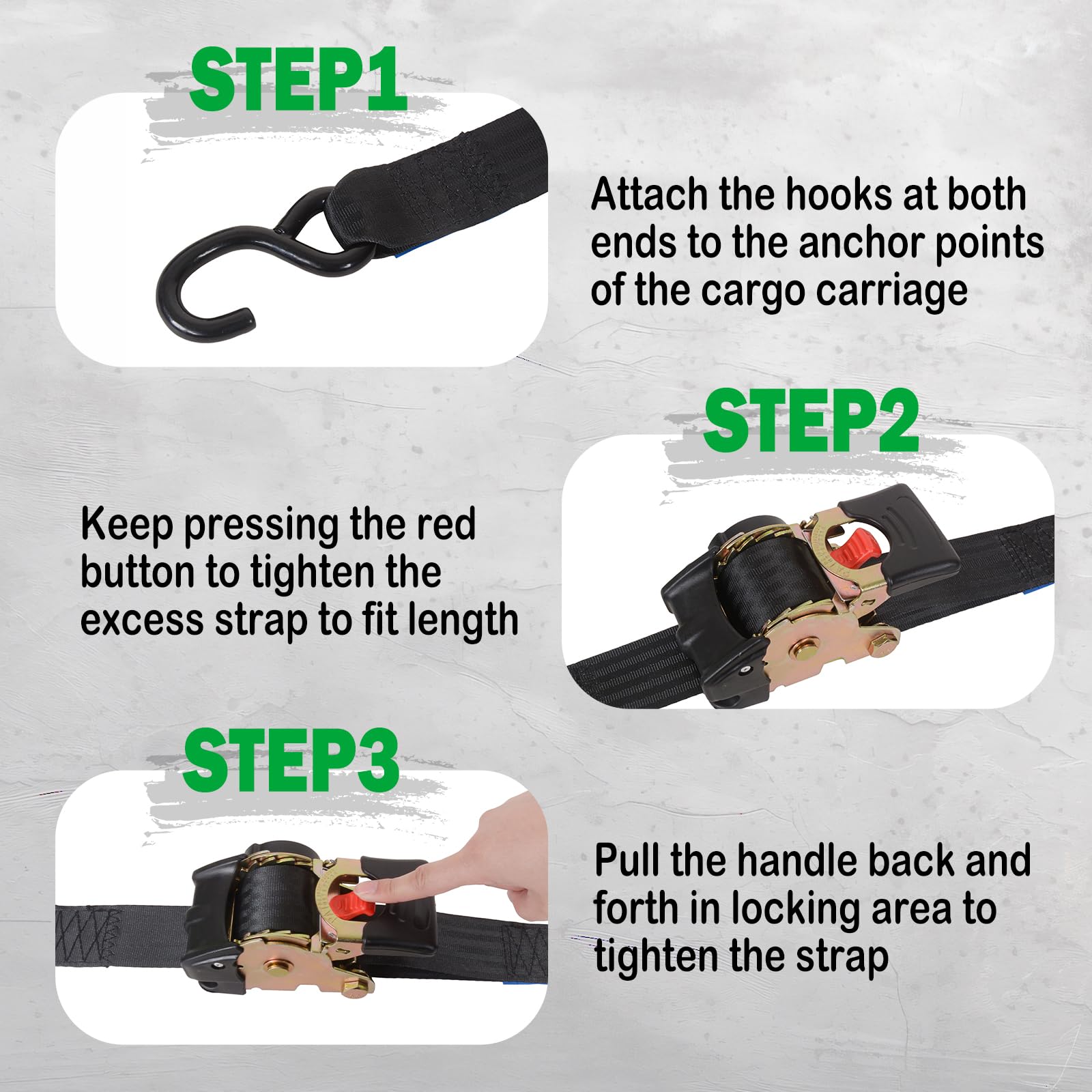 STEP1

Attach the hooks at both ends to the anchor points of the cargo carriage

STEP2

Keep pressing the red button to tighten the excess strap to fit length

STEP3

Pull the handle back and forth in locking area to tighten the strap