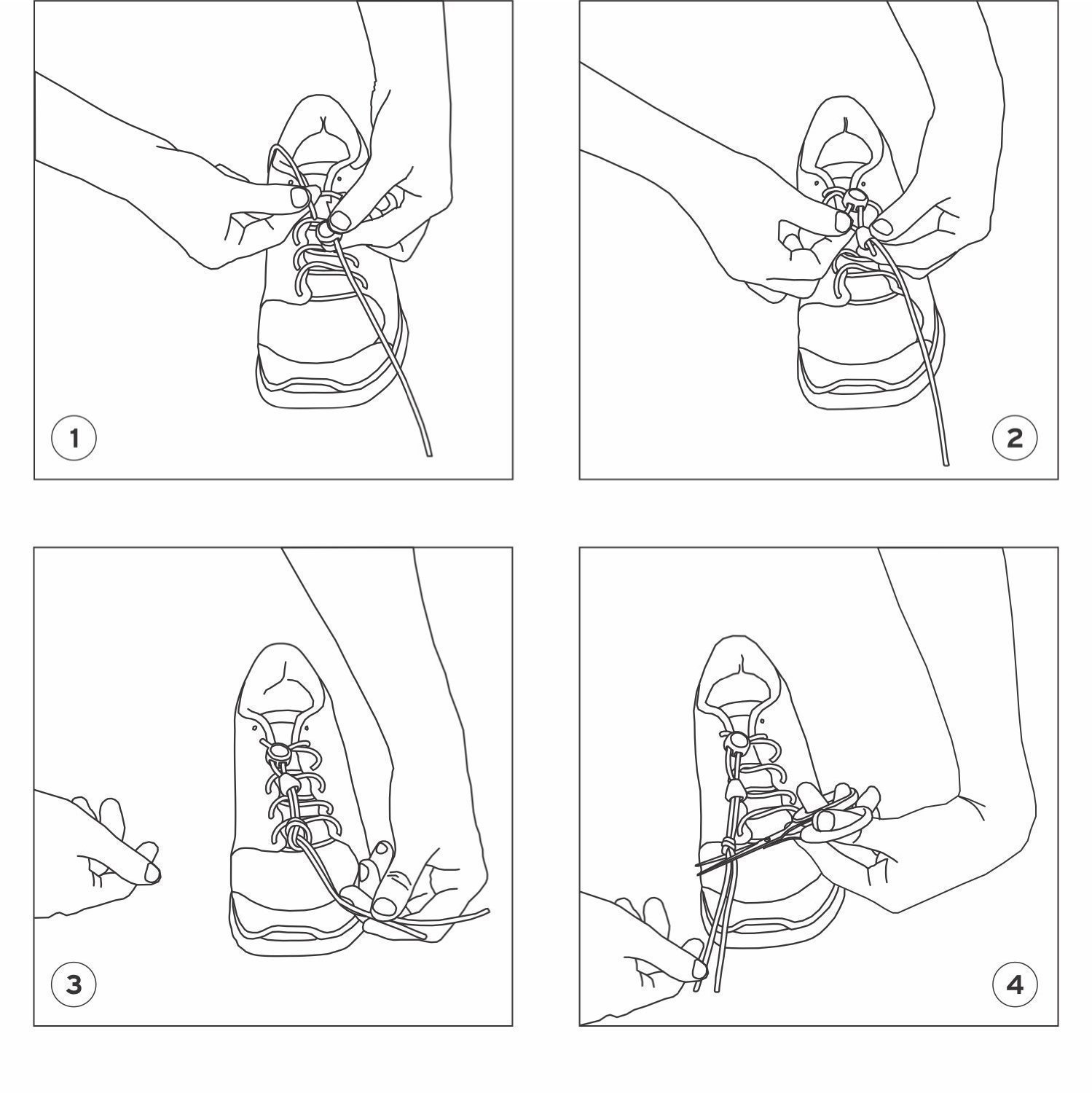 1

2

3

4