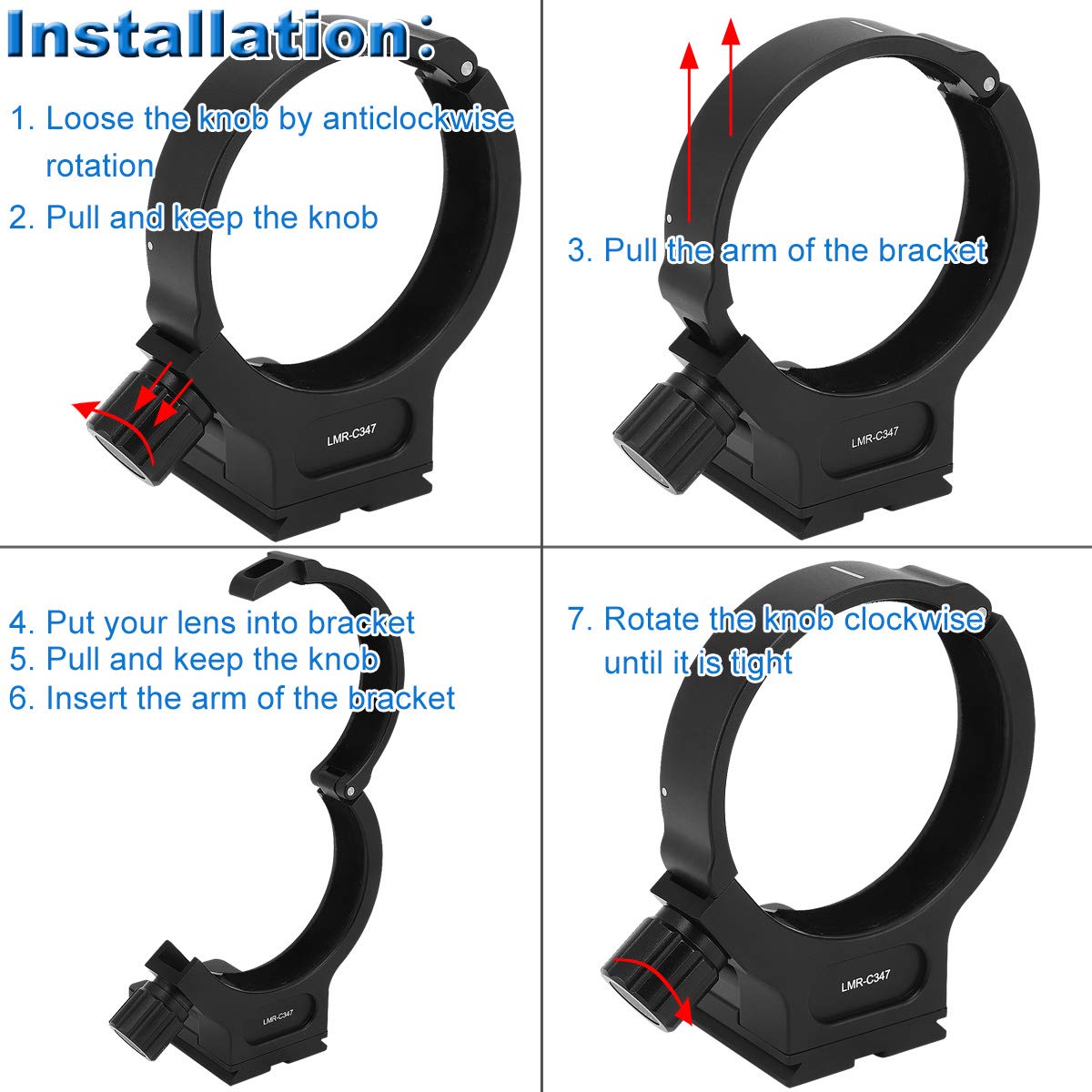 Installation:

1. Loose the knob by anticlockwise rotation
2. Pull and keep the knob

LMR-C347

3. Pull the arm of the bracket

LMR-C347

4. Put your lens into bracket
5. Pull and keep the knob
6. Insert the arm of the bracket

LMR-C347

7. Rotate the knob clockwise until it is tight

LMR-C347