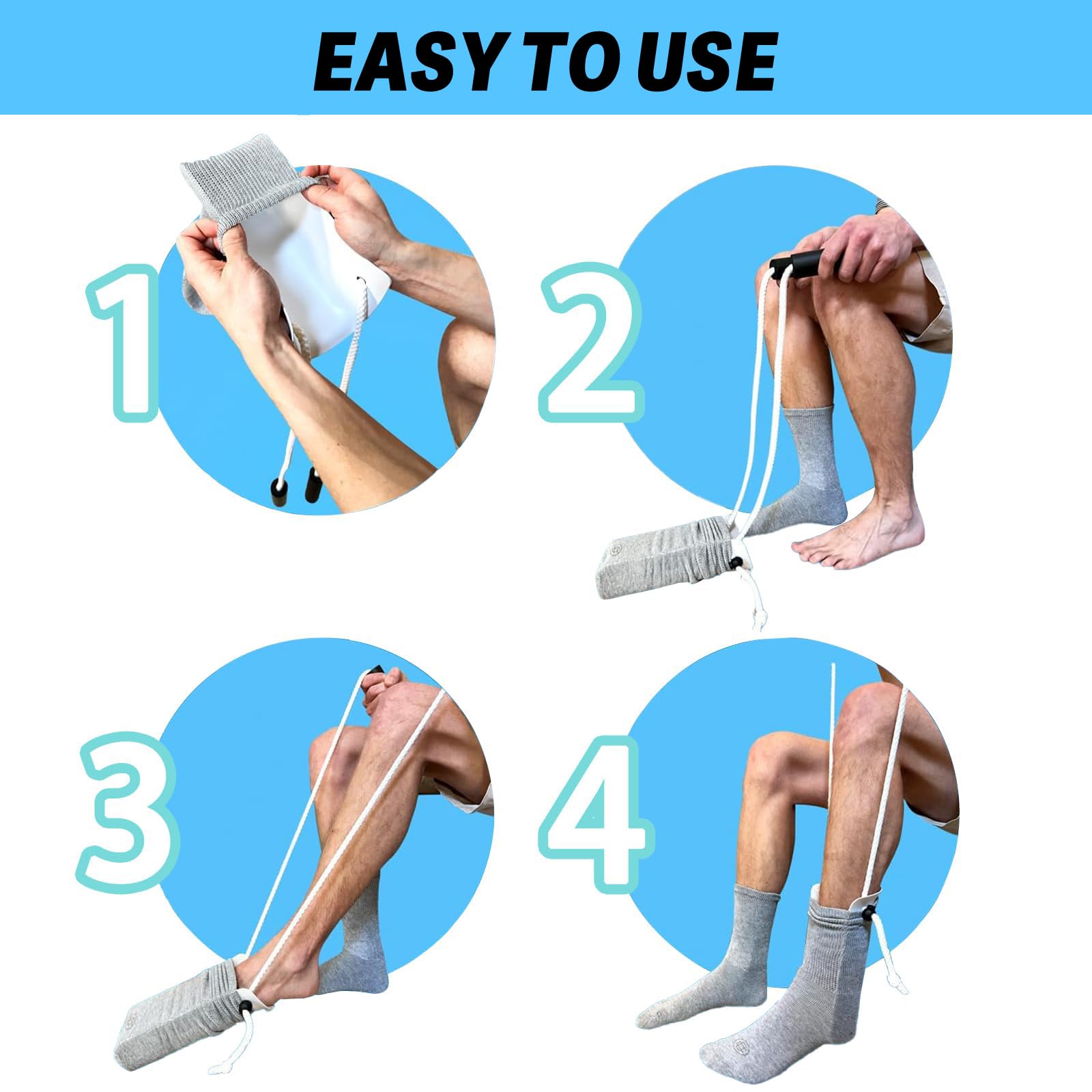 EASY TO USE

1

2

3

4