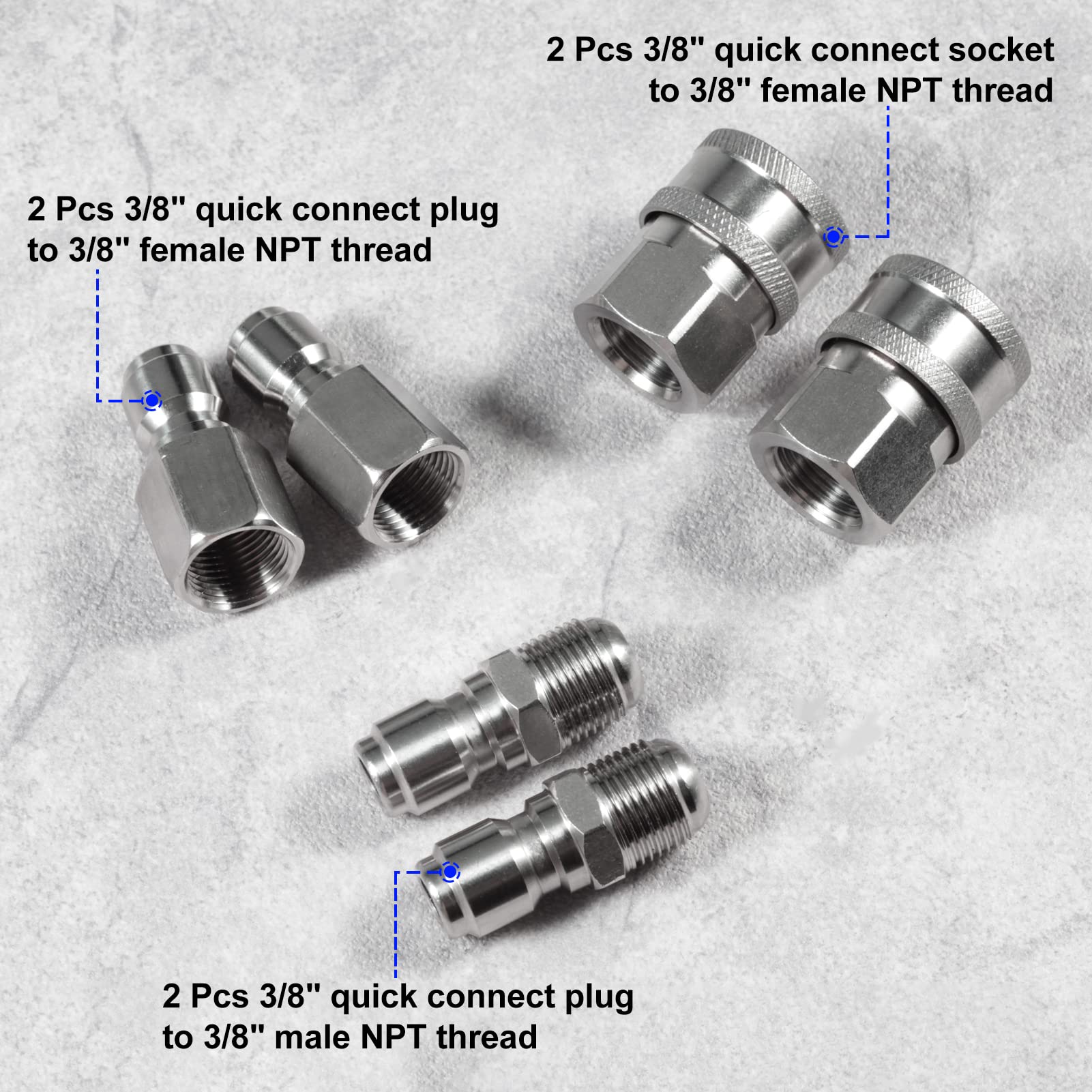 2 Pcs 3/8" quick connect socket to 3/8" female NPT thread

2 Pcs 3/8" quick connect plug to 3/8" female NPT thread

2 Pcs 3/8" quick connect plug to 3/8" male NPT thread