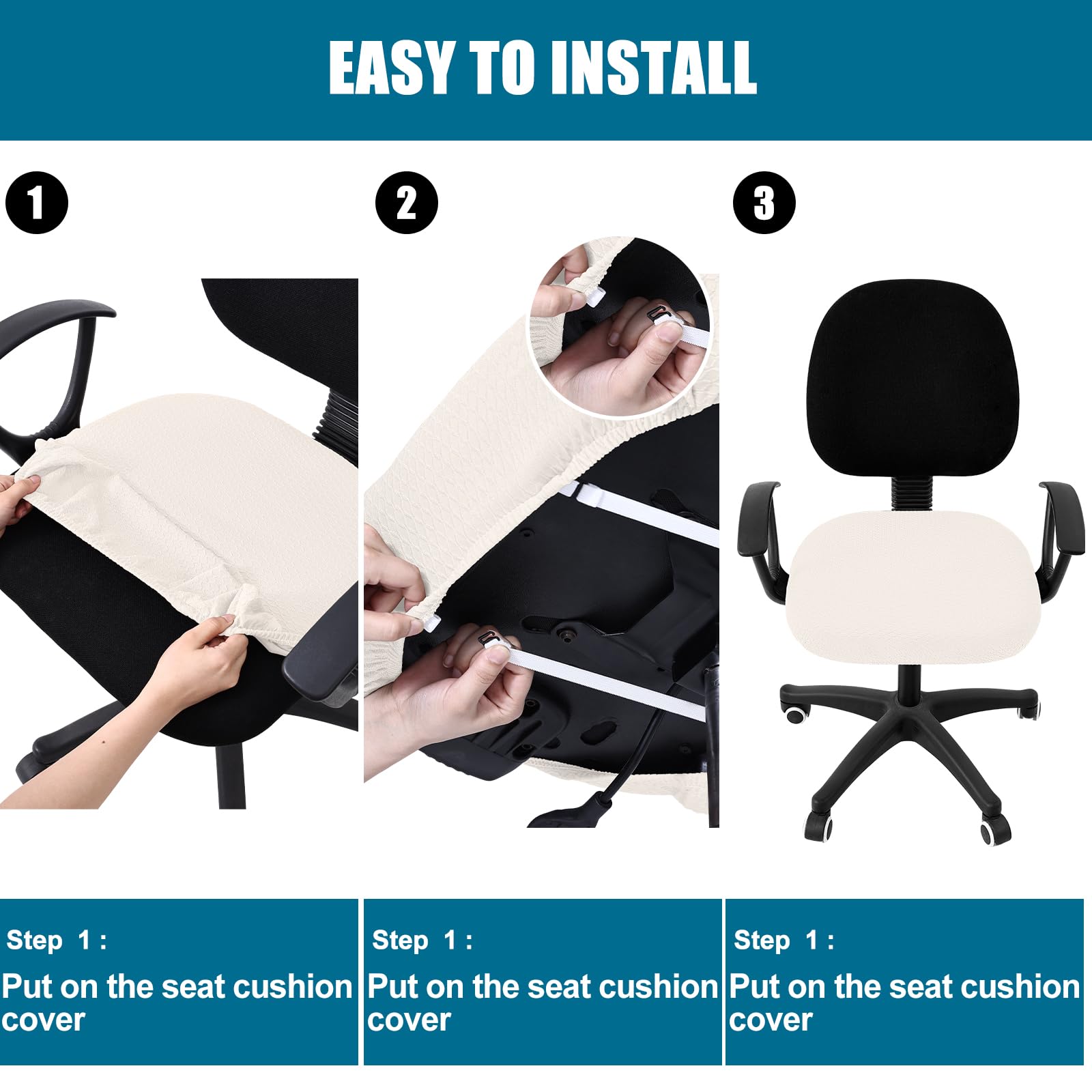 EASY TO INSTALL

1

2

3

Step 1 :
Put on the seat cushion cover

Step 1 :
Put on the seat cushion cover

Step 1 :
Put on the seat cushion cover