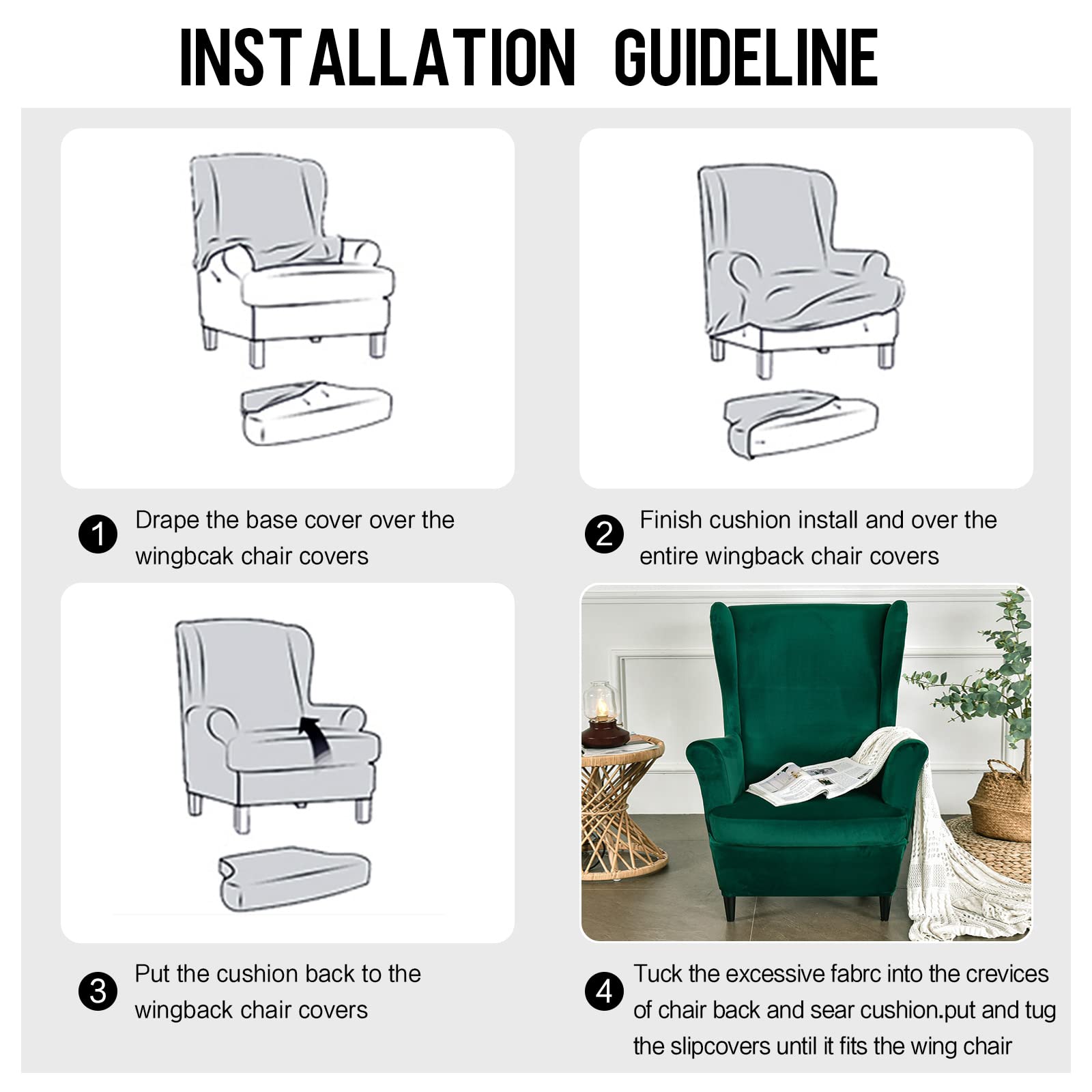 INSTALLATION GUIDELINE

1 Drape the base cover over the wingbcak chair covers

2 Finish cushion install and over the entire wingback chair covers

3 Put the cushion back to the wingback chair covers

4 Tuck the excessive fabrc into the crevices of chair back and sear cushion.put and tug the slipcovers until it fits the wing chair