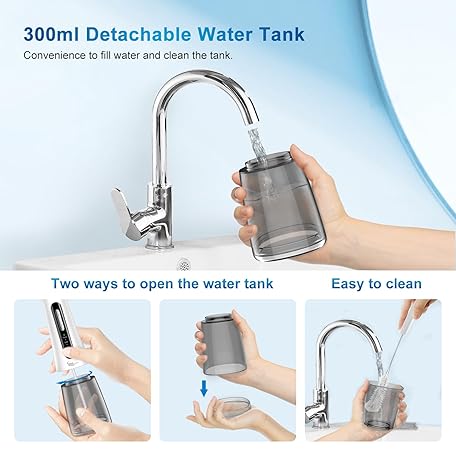 300ml Detachable Water Tank

Convenience to fill water and clean the tank.

Two ways to open the water tank

Easy to clean