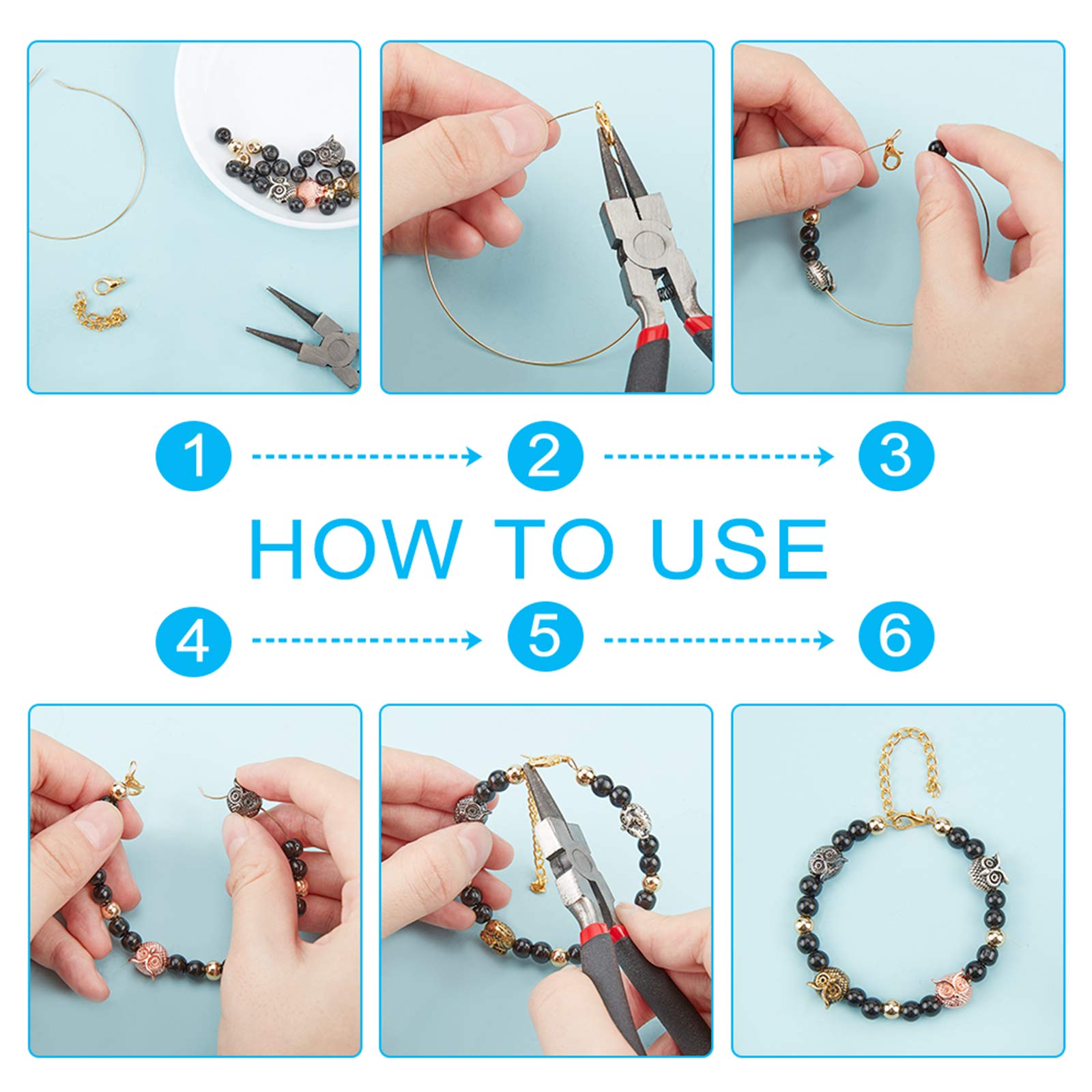 1
2
3
HOW TO USE
4
5
6