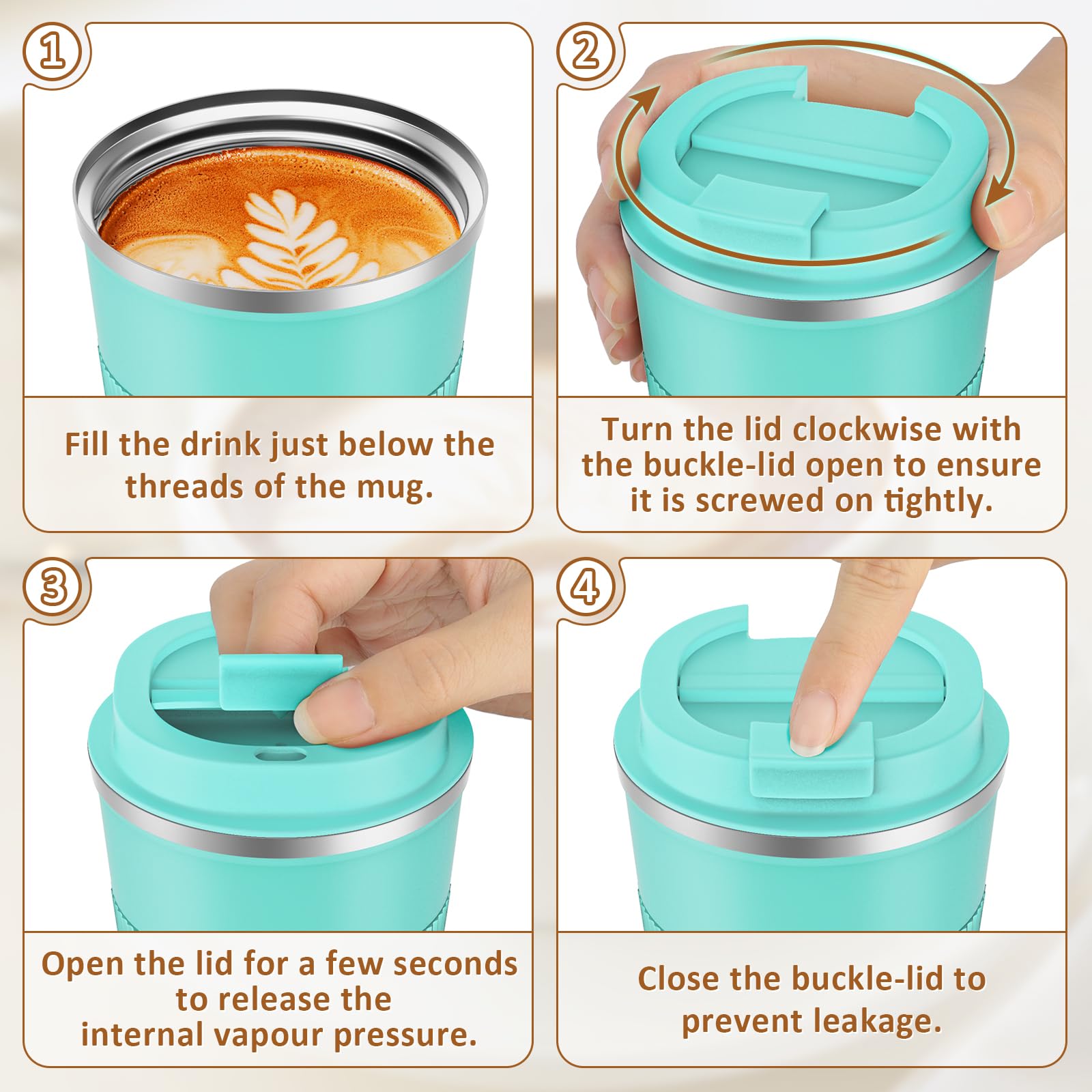 ①

Fill the drink just below the threads of the mug.

②

Turn the lid clockwise with the buckle-lid open to ensure it is screwed on tightly.

③

Open the lid for a few seconds to release the internal vapour pressure.

④

Close the buckle-lid to prevent leakage.