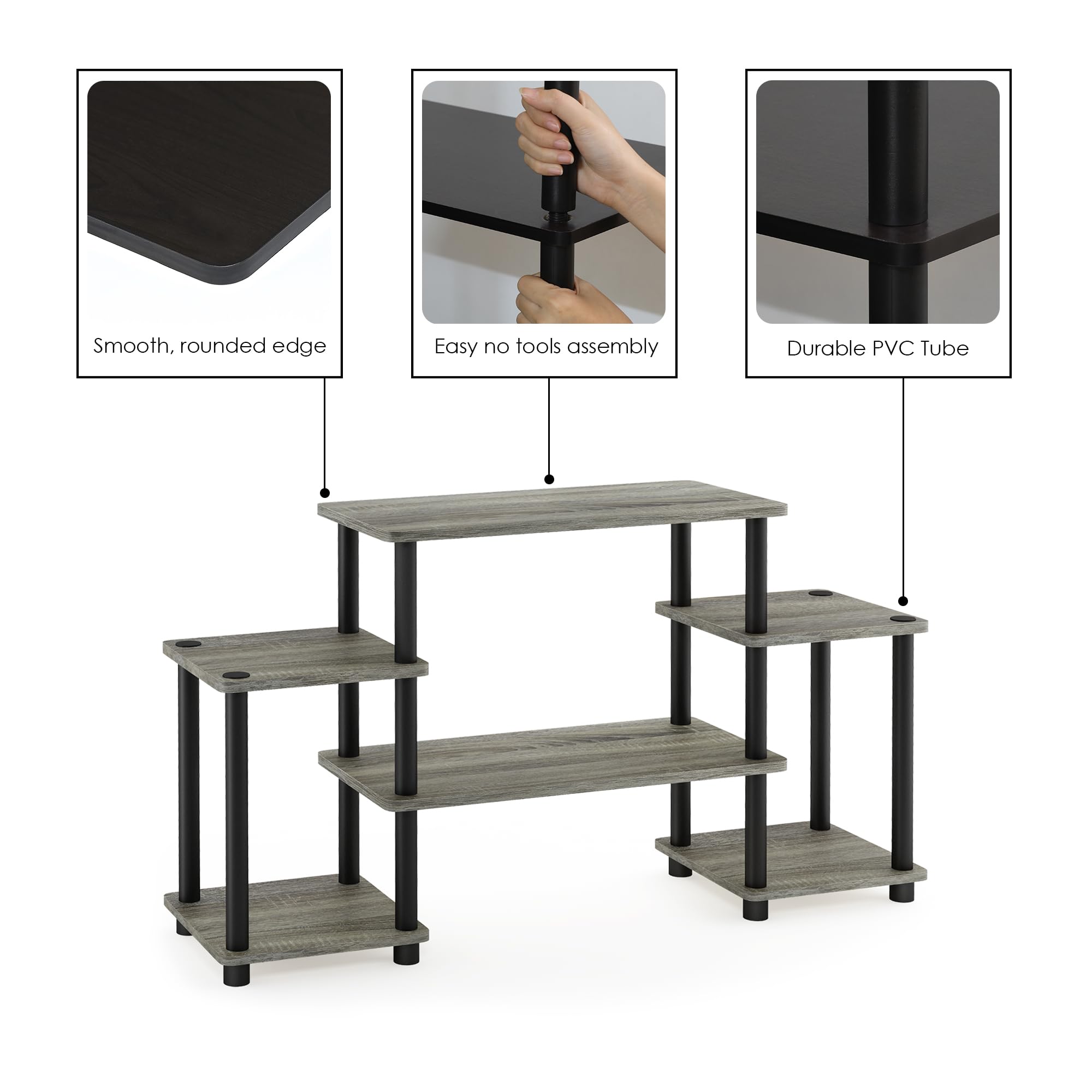 Smooth, rounded edge

Easy no tools assembly

Durable PVC Tube