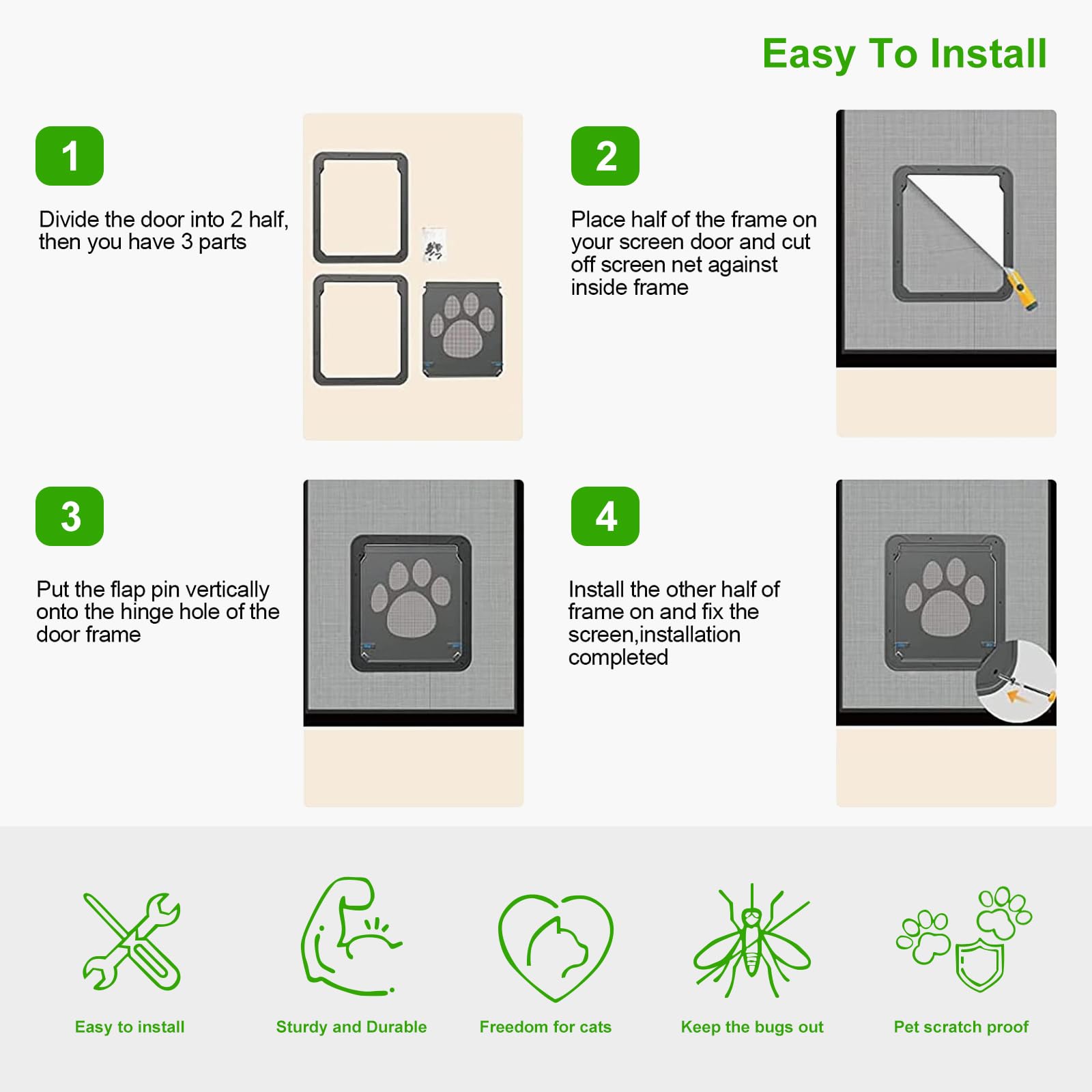 Easy To Install

1

Divide the door into 2 half, then you have 3 parts

2

Place half of the frame on your screen door and cut off screen net against inside frame

3

Put the flap pin vertically onto the hinge hole of the door frame

4

Install the other half of frame on and fix the screen,installation completed

Easy to install

Sturdy and Durable

Freedom for cats

Keep the bugs out

Pet scratch proof