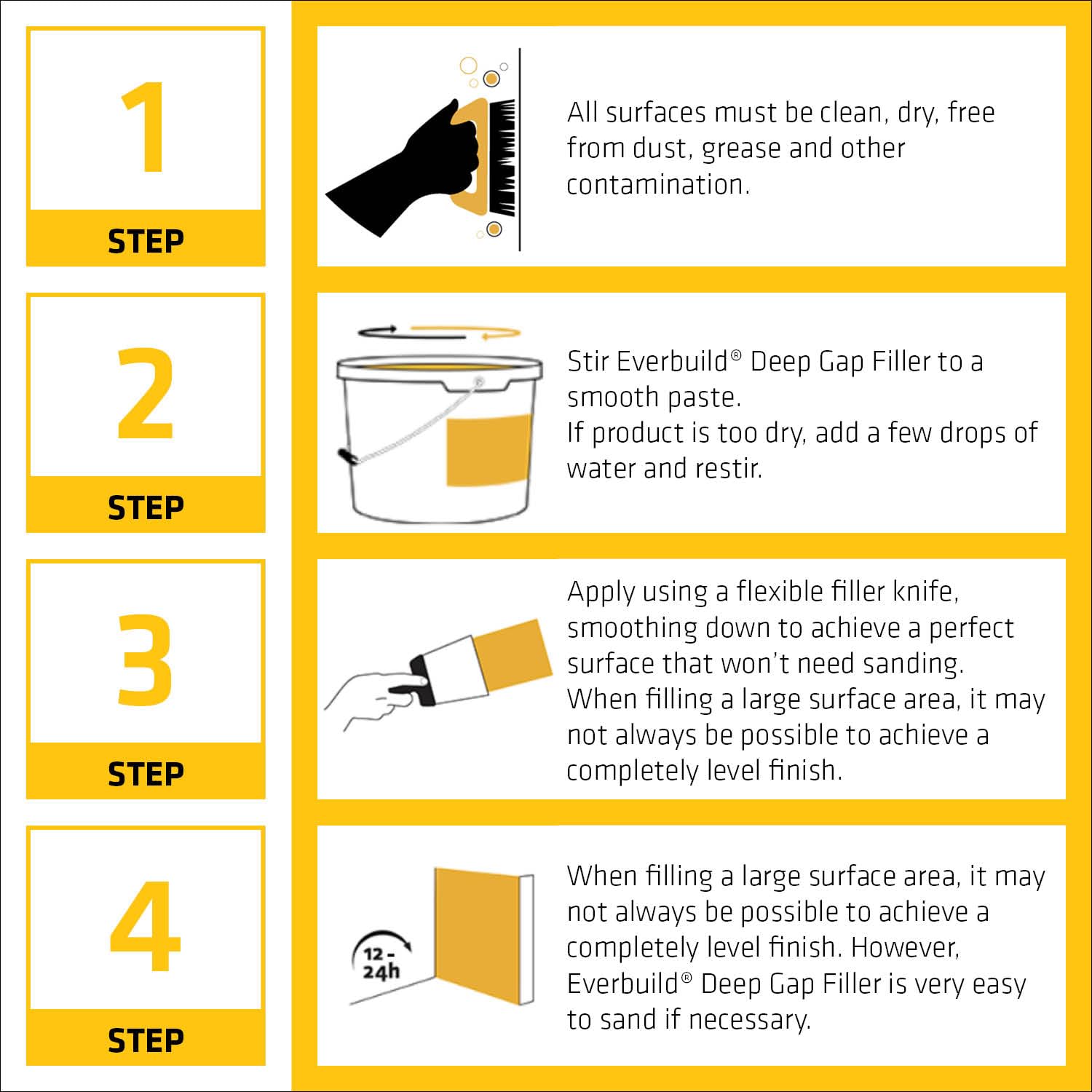 1
STEP

All surfaces must be clean, dry, free from dust, grease and other contamination.

2
STEP

Stir Everbuild® Deep Gap Filler to a smooth paste.
If product is too dry, add a few drops of water and restir.

3
STEP

Apply using a flexible filler knife, smoothing down to achieve a perfect surface that won't need sanding.
When filling a large surface area, it may not always be possible to achieve a completely level finish.

4
STEP

12 - 24h

When filling a large surface area, it may not always be possible to achieve a completely level finish. However, Everbuild® Deep Gap Filler is very easy to sand if necessary.