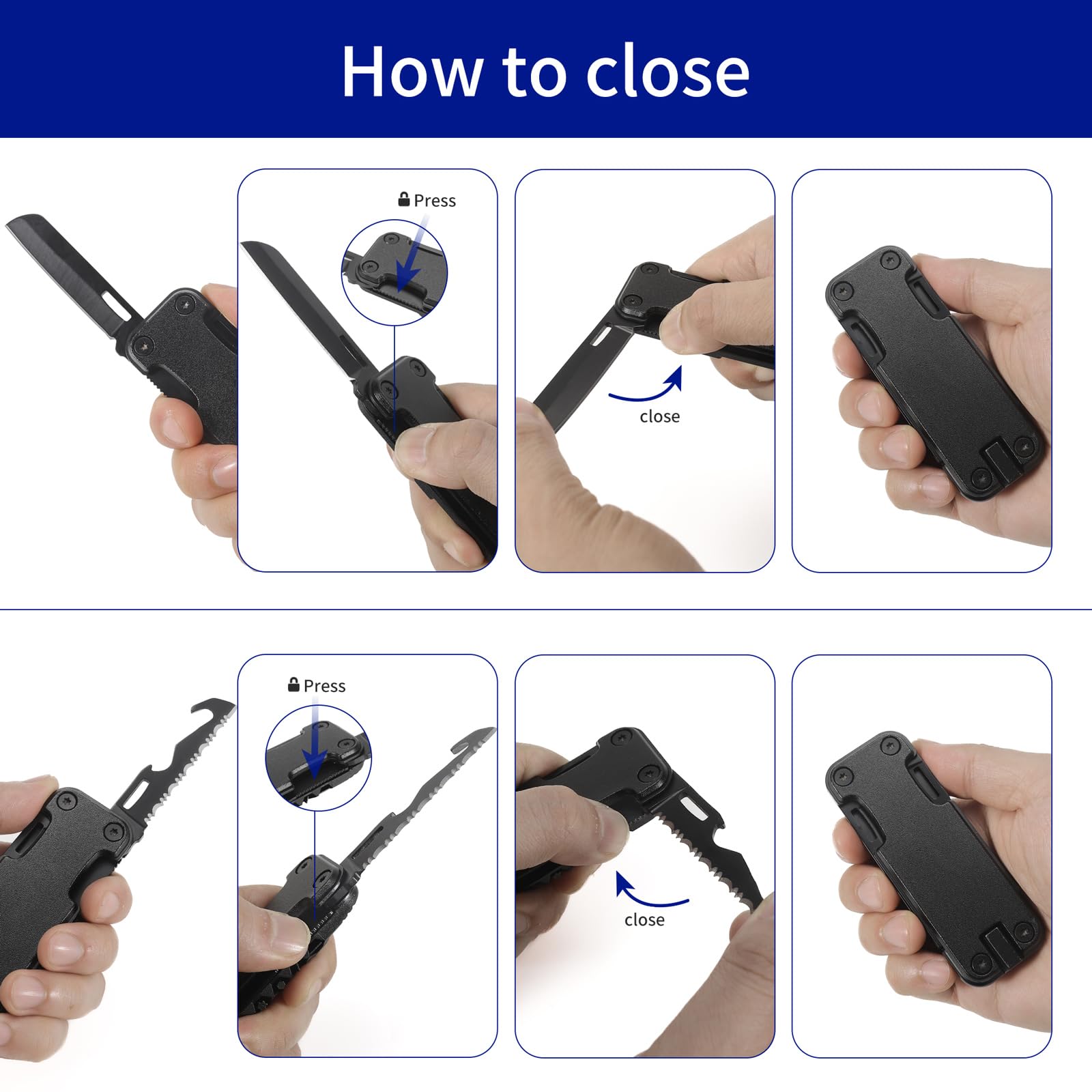 How to close

Press

close

Press

close