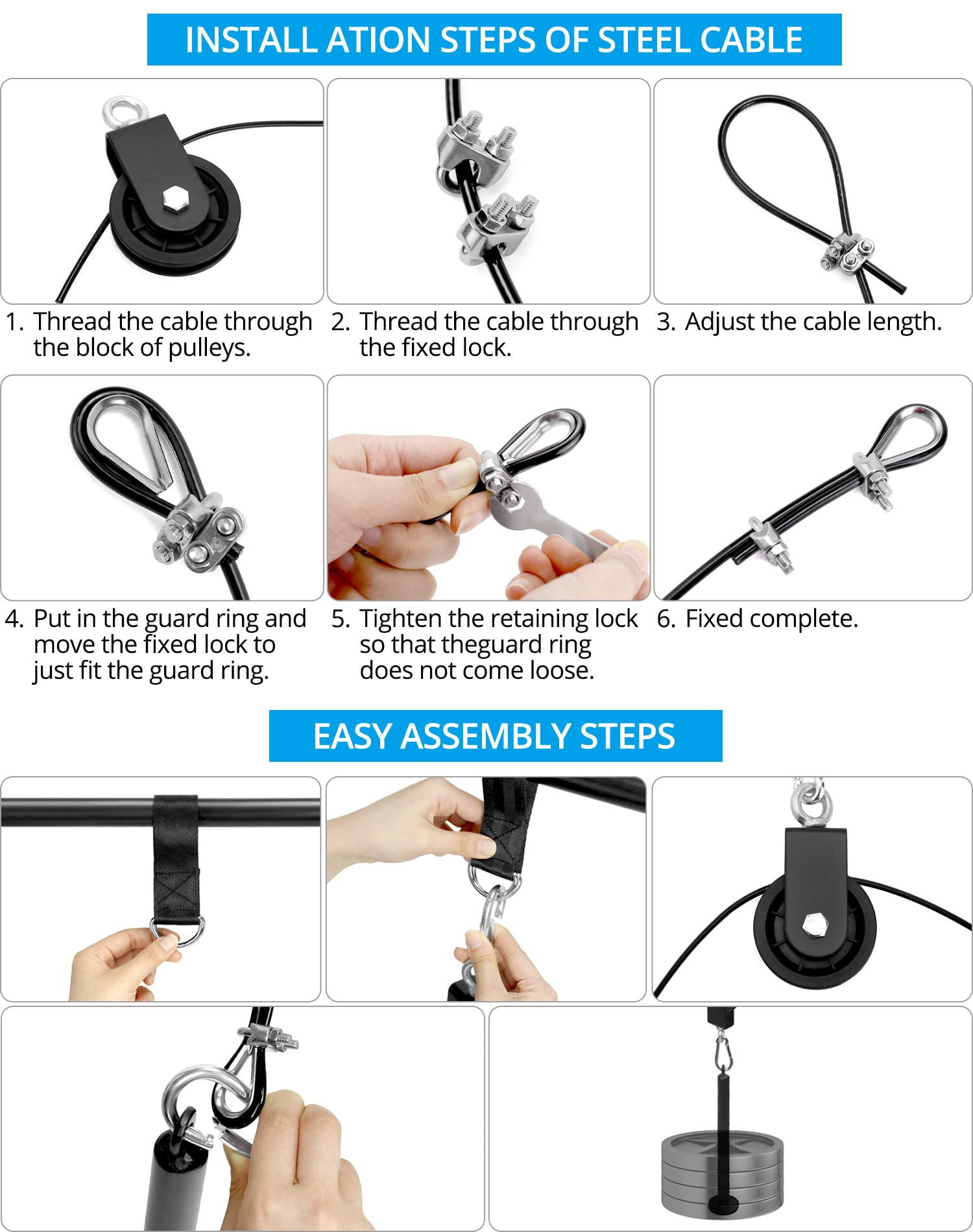 INSTALL ATION STEPS OF STEEL CABLE

1. Thread the cable through the block of pulleys.

2. Thread the cable through the fixed lock.

3. Adjust the cable length.

4. Put in the guard ring and move the fixed lock to just fit the guard ring.

5. Tighten the retaining lock so that theguard ring does not come loose.

6. Fixed complete.

EASY ASSEMBLY STEPS