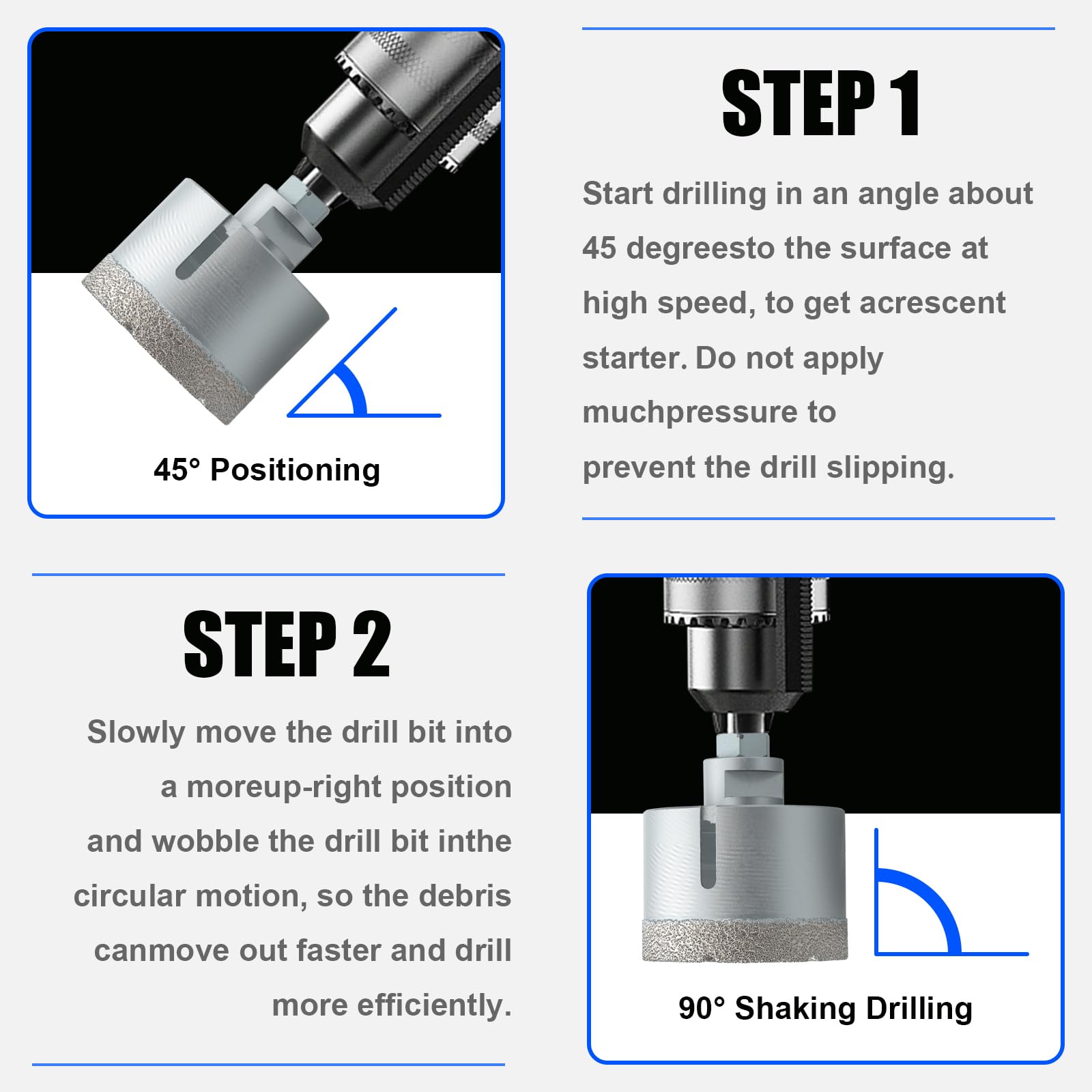 45° Positioning

STEP 1

Start drilling in an angle about 45 degreesto the surface at high speed, to get acrescent starter. Do not apply muchpressure to prevent the drill slipping.

STEP 2

Slowly move the drill bit into a moreup-right position and wobble the drill bit inthe circular motion, so the debris canmove out faster and drill more efficiently.

90° Shaking Drilling