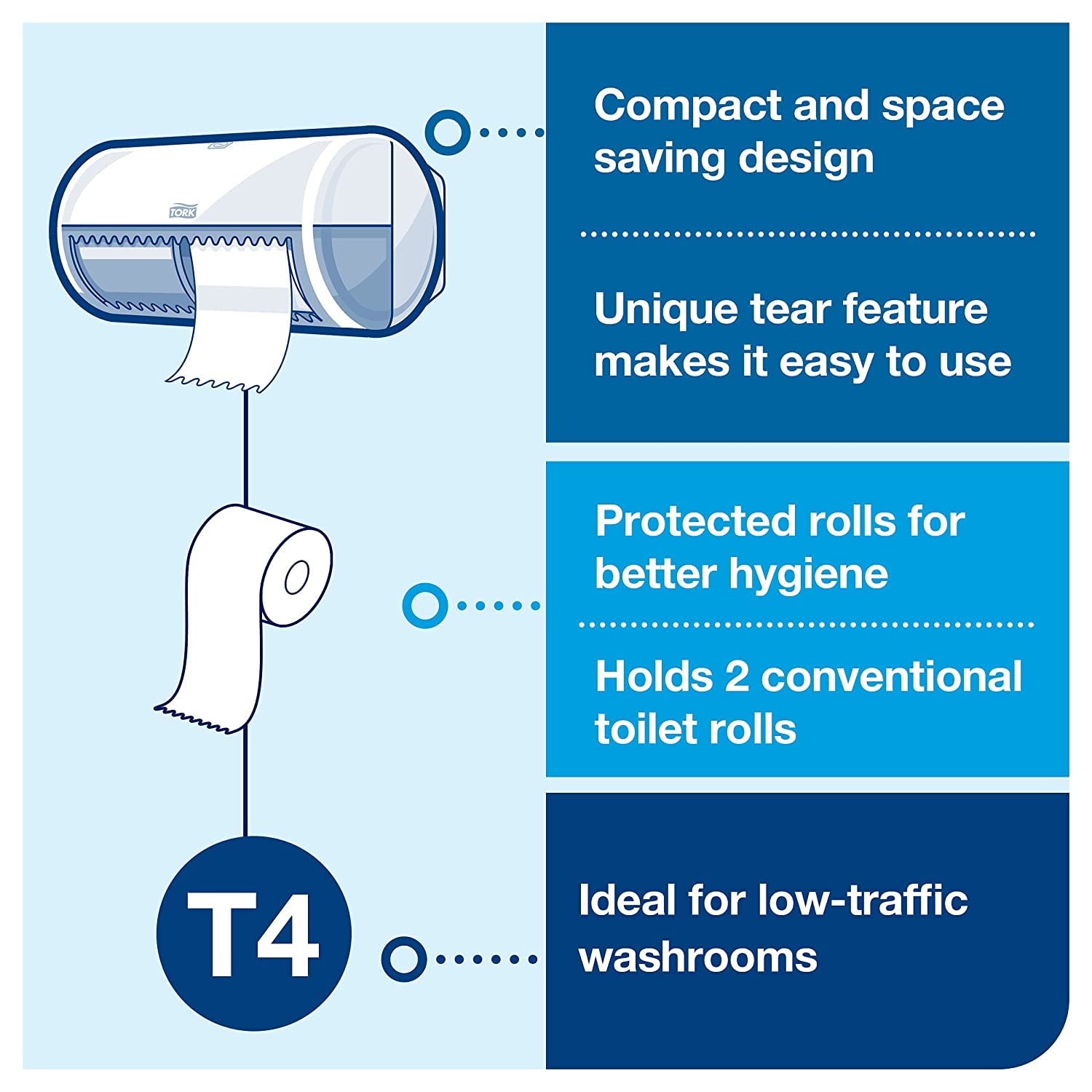 TORK

Compact and space saving design

Unique tear feature makes it easy to use

Protected rolls for better hygiene

Holds 2 conventional toilet rolls

T4

Ideal for low-traffic washrooms