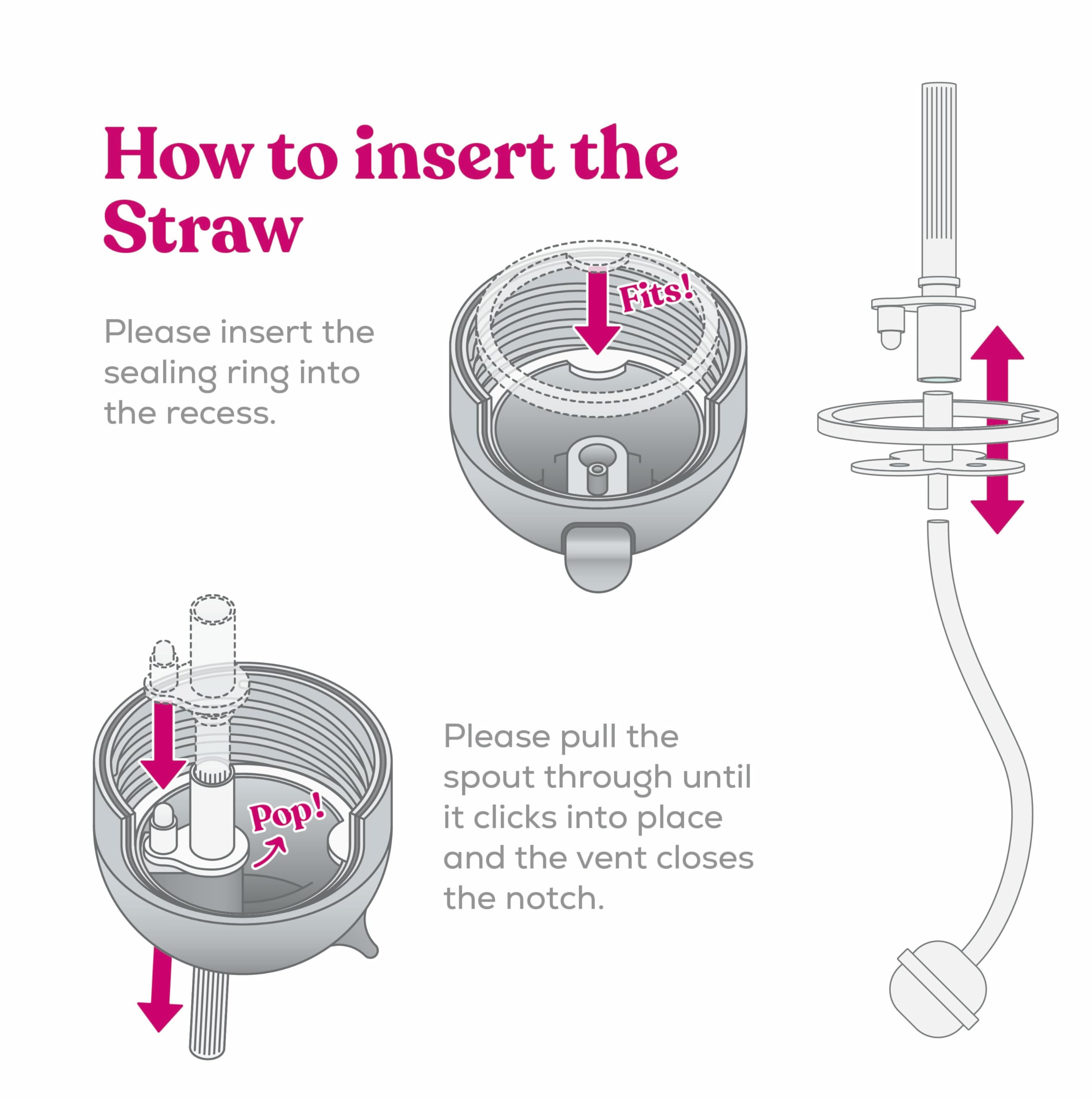 How to insert the Straw

Please insert the sealing ring into the recess.

Fits!

Pop!

Please pull the spout through until it clicks into place and the vent closes the notch.