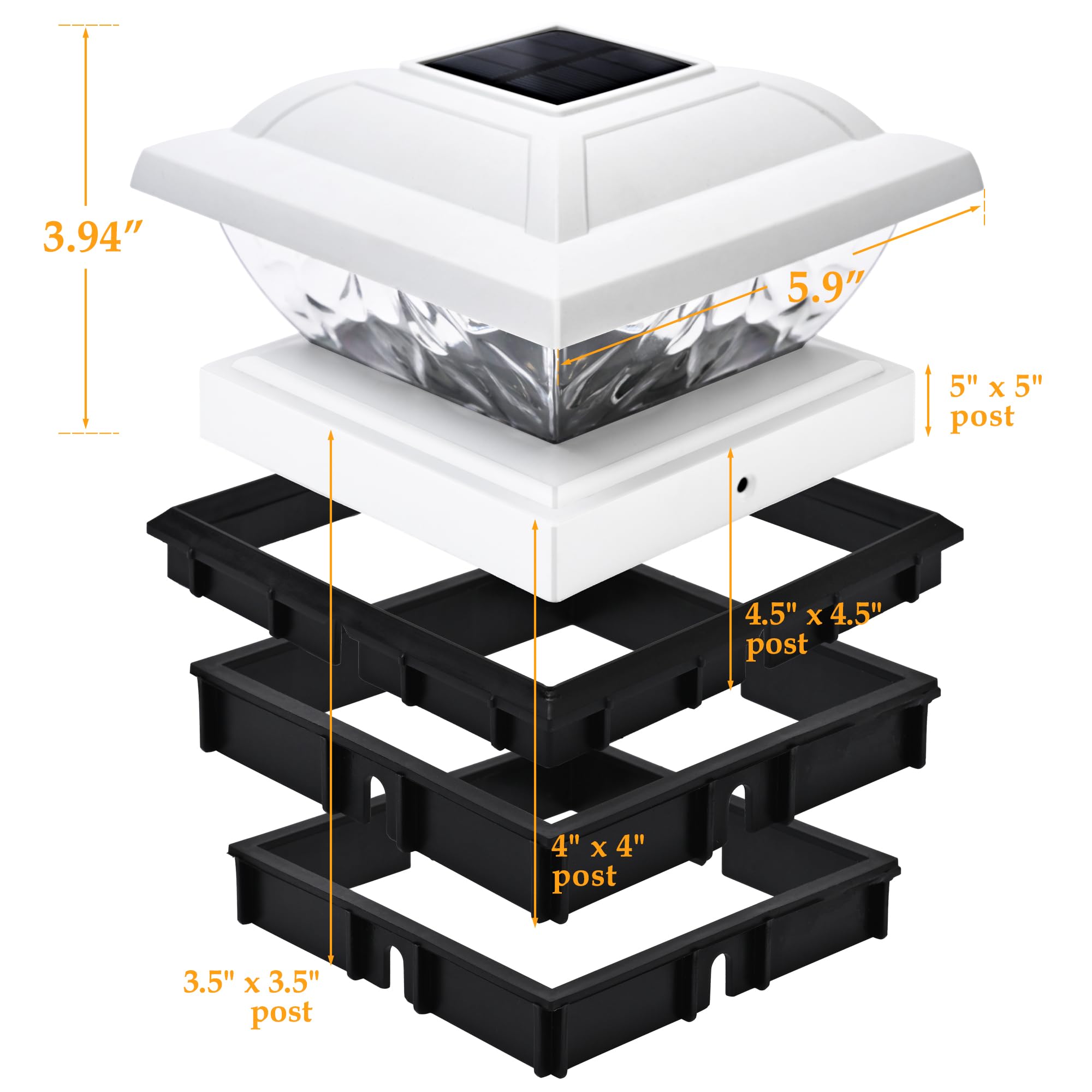 3.94″

5.9″

5" x 5" post

4.5" x 4.5" post

4" x 4" post

3.5" x 3.5" post