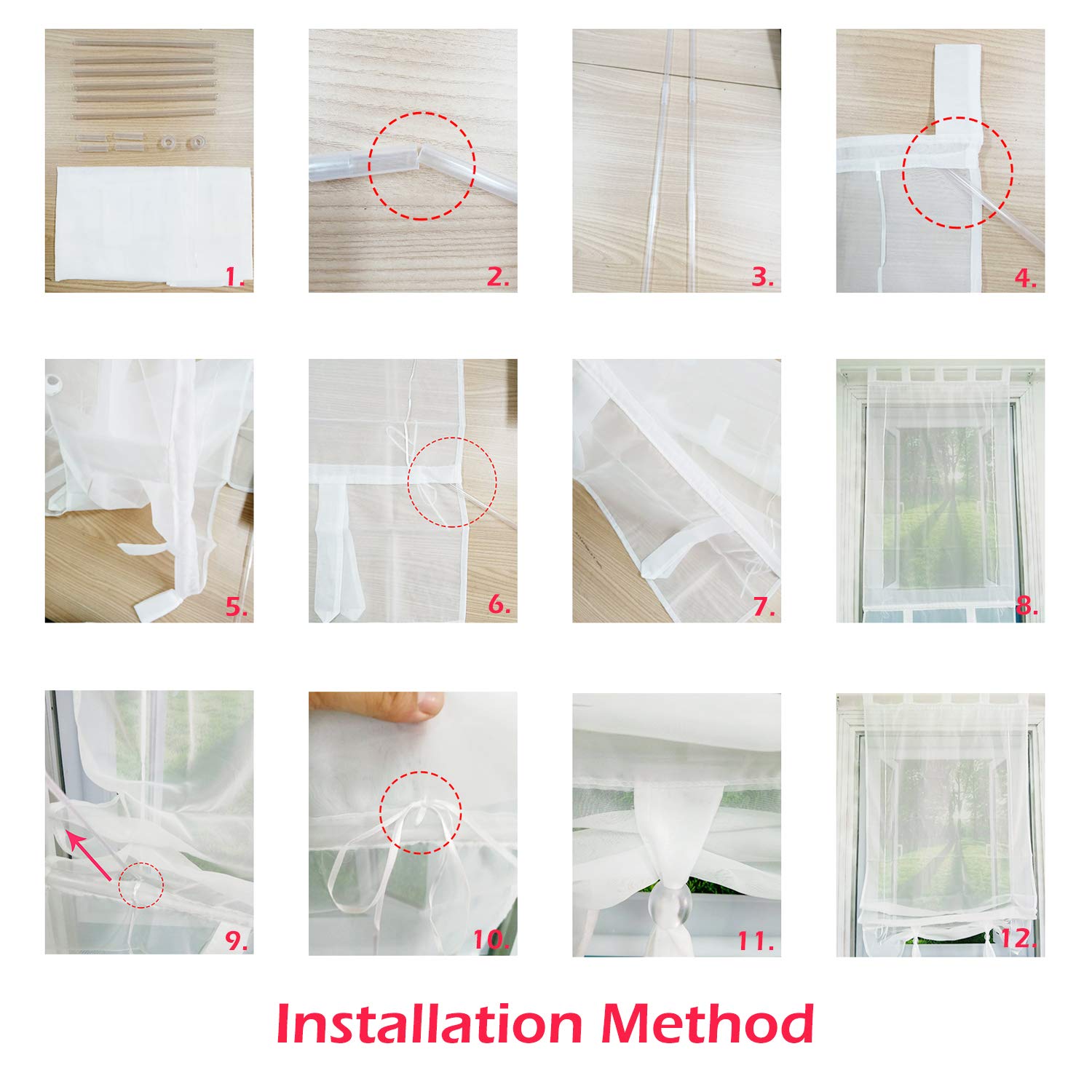 1.

2.

3.

4.

5.

6.

7.

8.

9.

10.

11.

12.

Installation Method