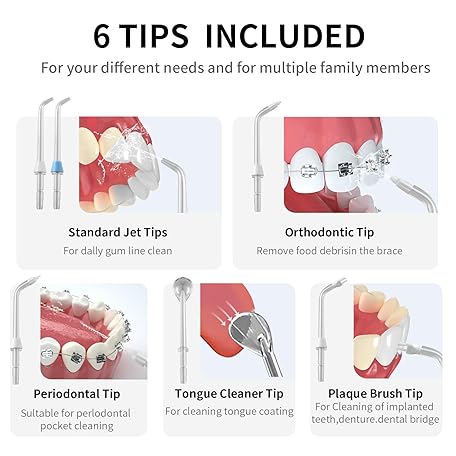 6 TIPS INCLUDED

For your different needs and for multiple family members

Standard Jet Tips

For dally gum line clean

Orthodontic Tip

Remove food debrisin the brace

Periodontal Tip

Sultable for perlodontal pocket cleaning

Tongue Cleaner Tip

For cleaning tongue coating

Plaque Brush Tip

For Cleaning of implanted teeth,denture.dental bridge