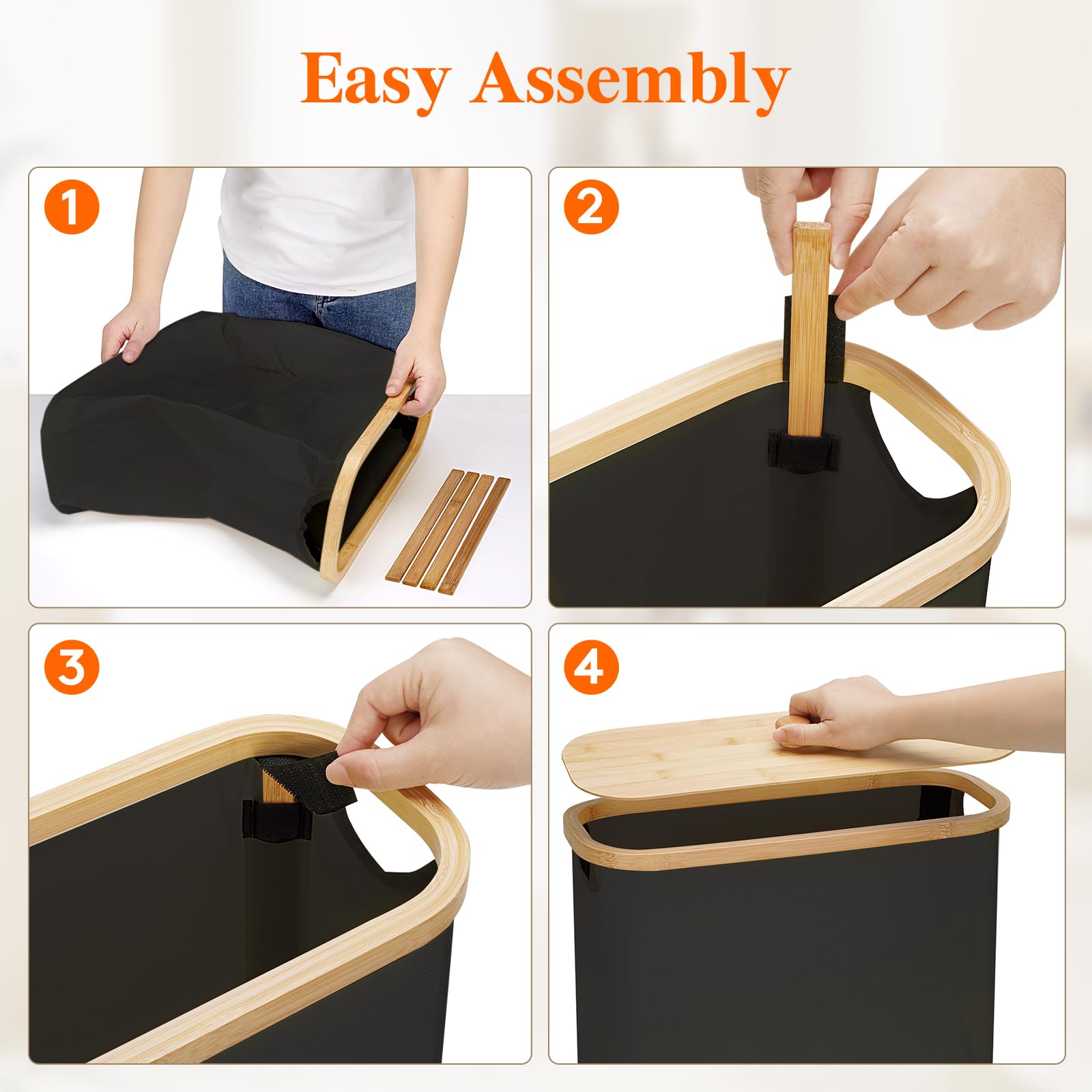 Easy Assembly

1

2

3

4