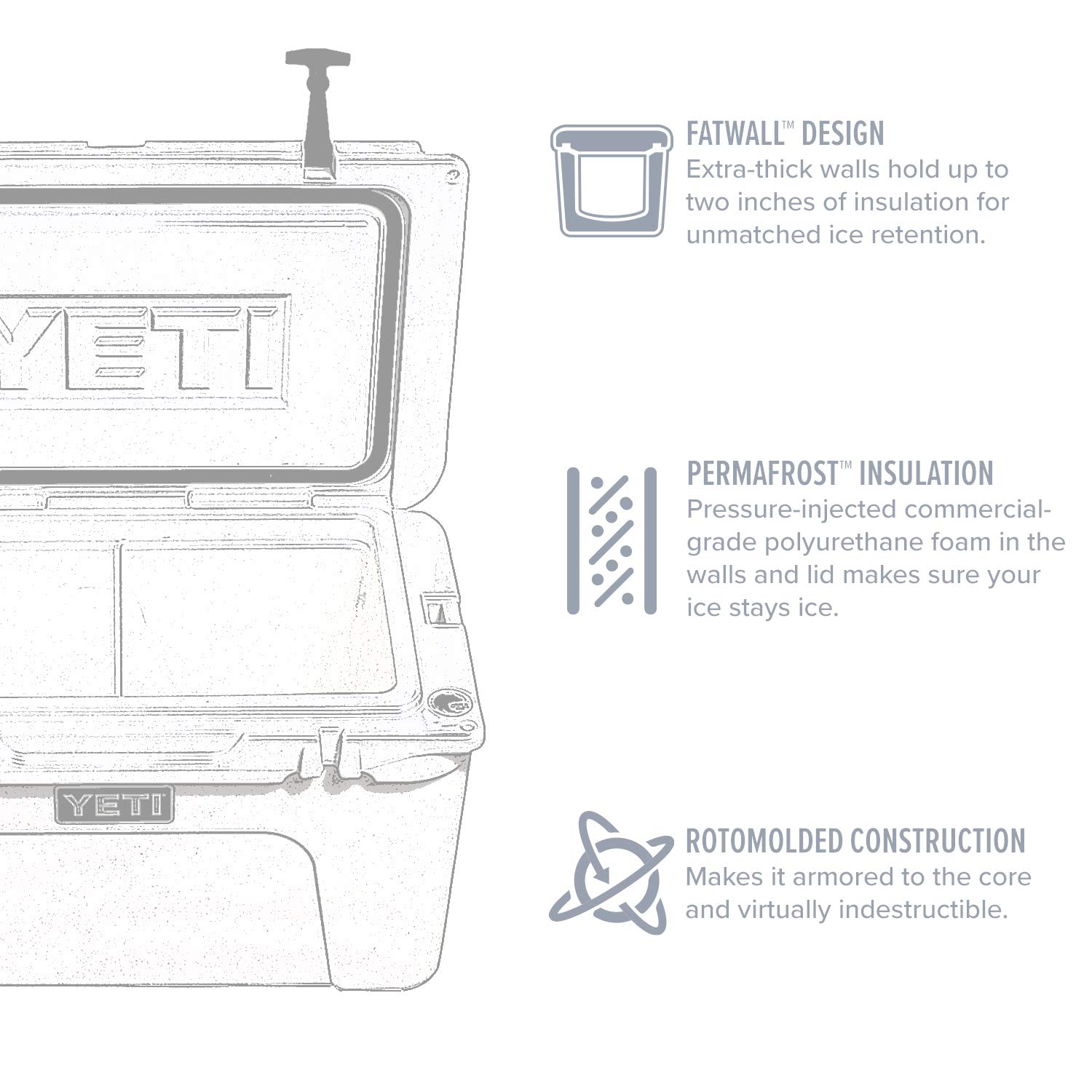 YETI

YETI

FATWALL™ DESIGN
Extra-thick walls hold up to two inches of insulation for unmatched ice retention.

PERMAFROST™ INSULATION
Pressure-injected commercial-grade polyurethane foam in the walls and lid makes sure your ice stays ice.

ROTOMOLDED CONSTRUCTION
Makes it armored to the core and virtually indestructible.