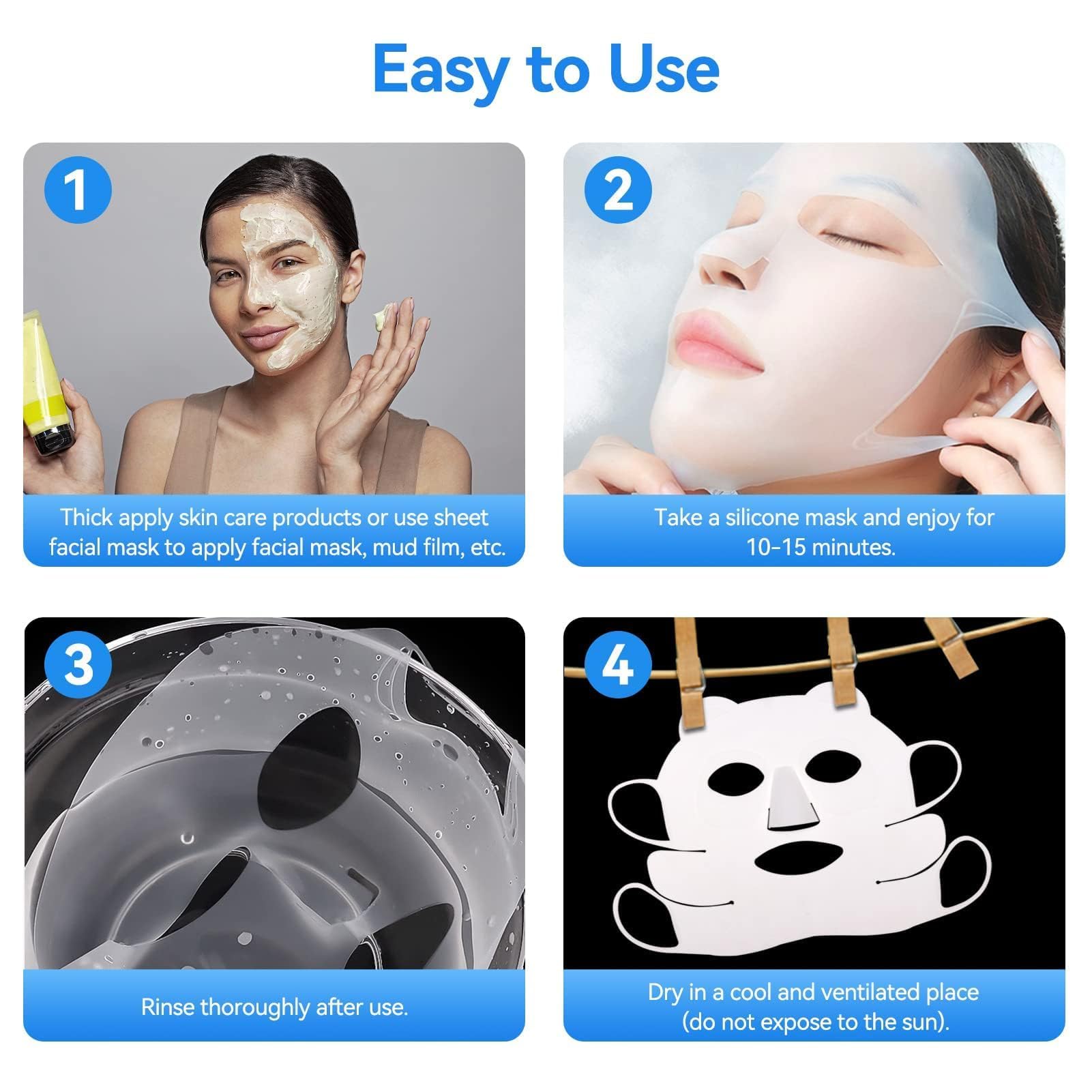 Easy to Use

1

Thick apply skin care products or use sheet facial mask to apply facial mask, mud film, etc.

2

Take a silicone mask and enjoy for 10-15 minutes.

3

Rinse thoroughly after use.

4

Dry in a cool and ventilated place (do not expose to the sun).