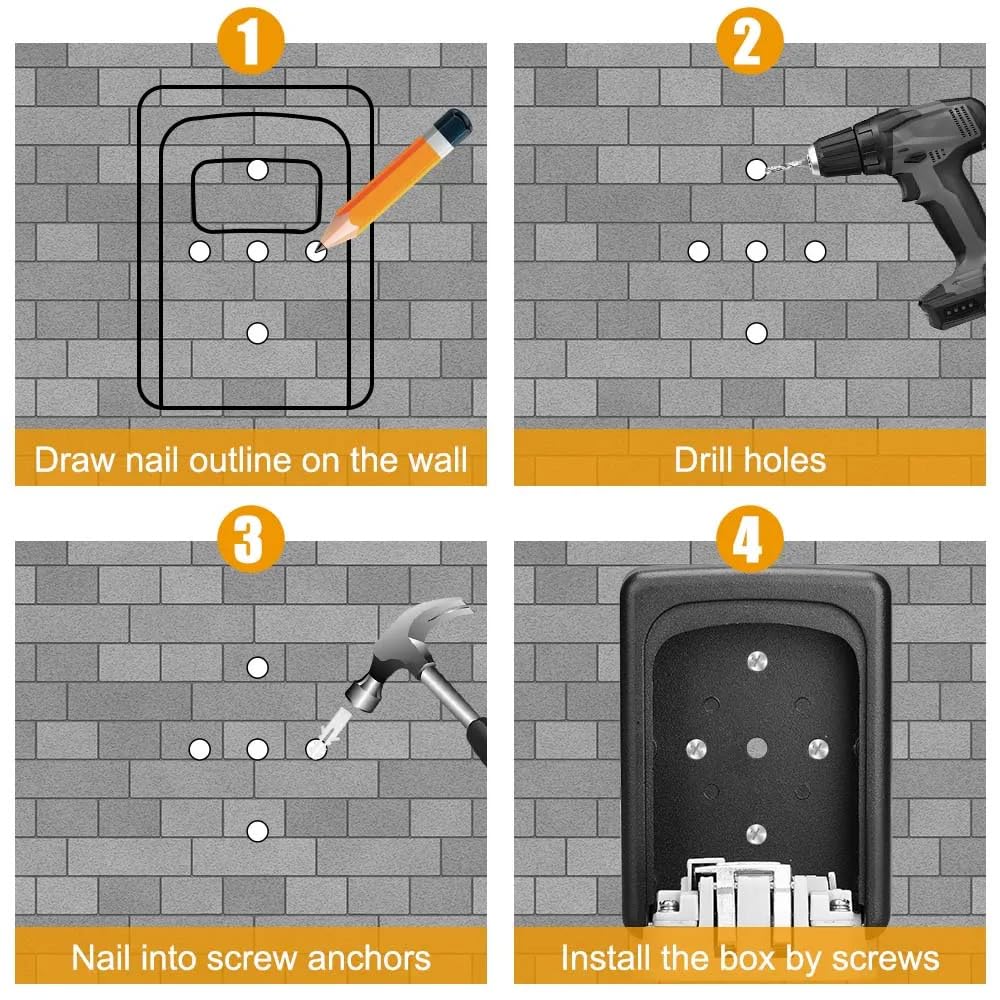 1
Draw nail outline on the wall

2
Drill holes

3
Nail into screw anchors

4
Install the box by screws