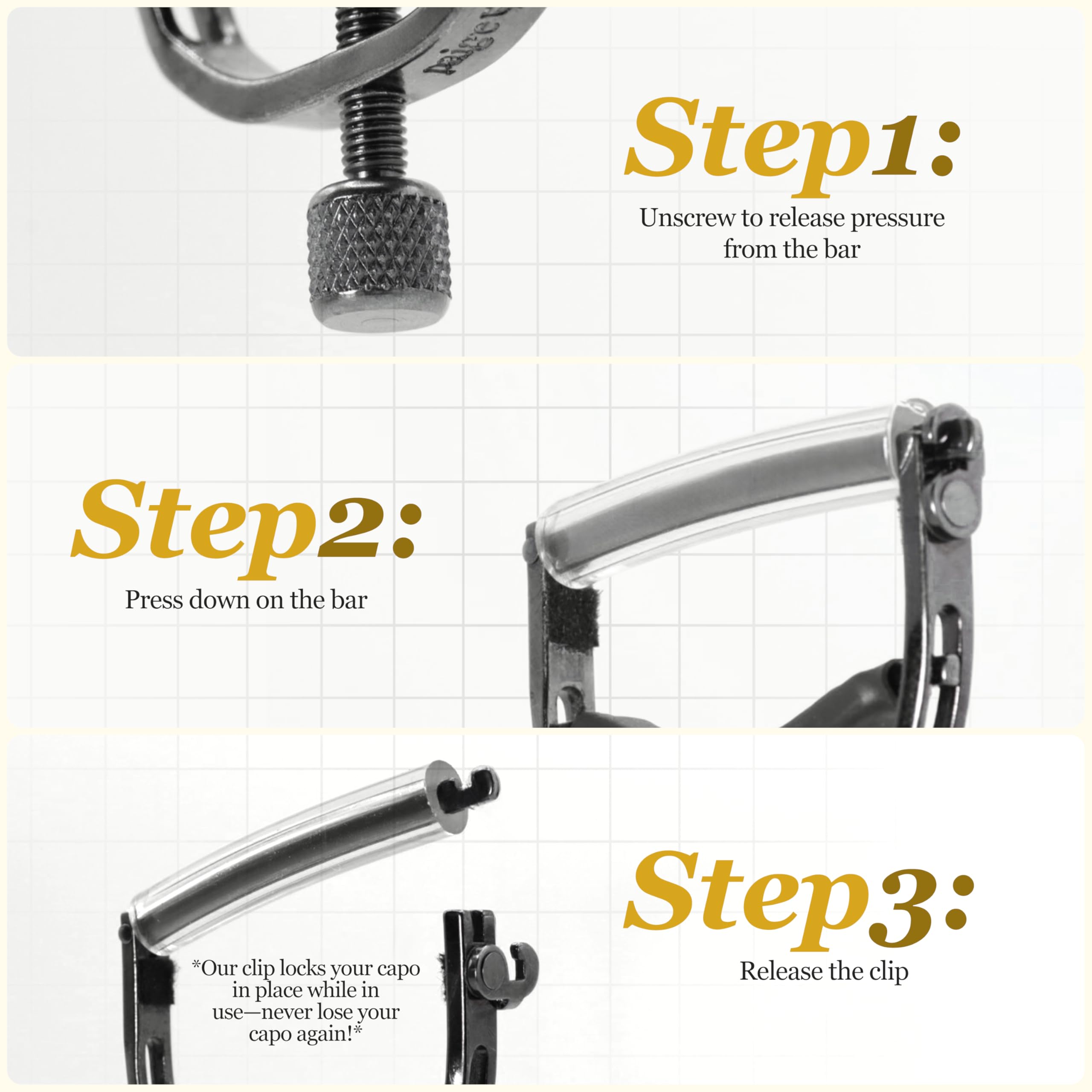 paige

Step1:

Unscrew to release pressure from the bar

Step2:

Press down on the bar

*Our clip locks your capo in place while in use—never lose your capo again!*

Step3:

Release the clip