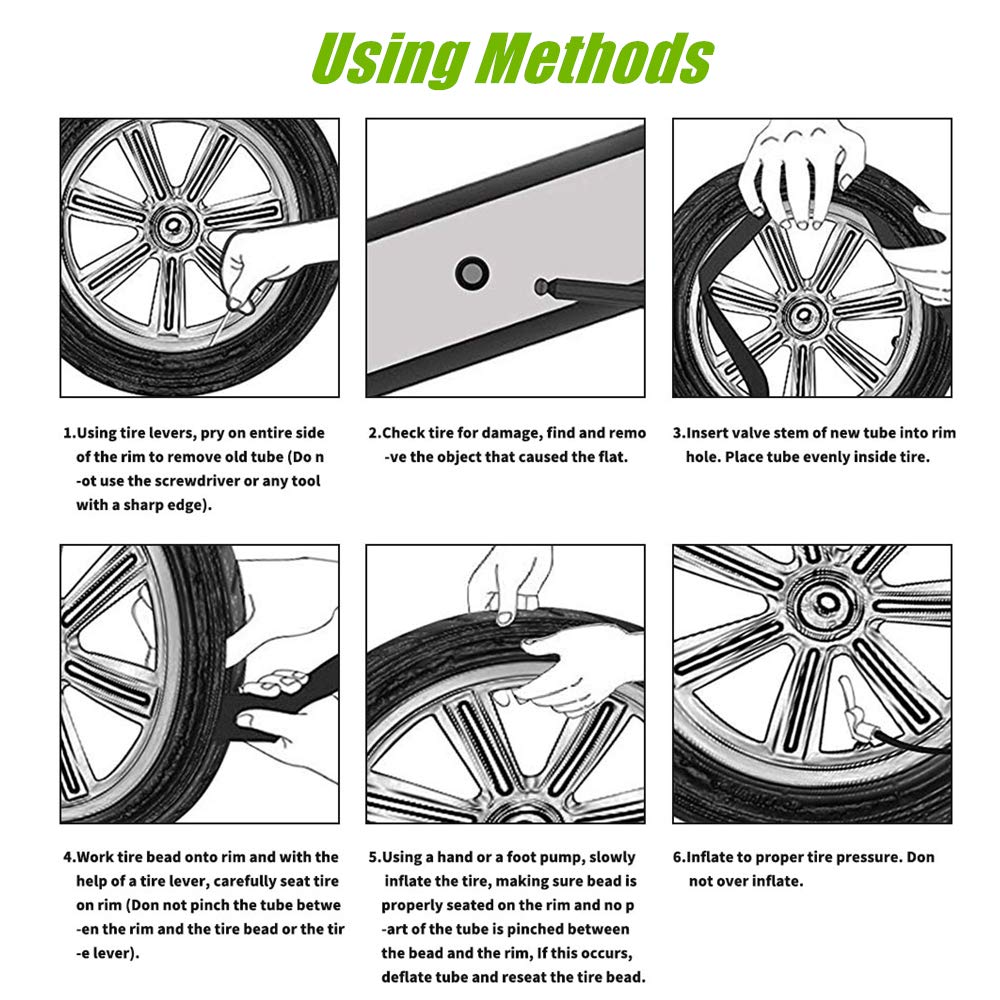 Using Methods

1.Using tire levers, pry on entire side of the rim to remove old tube (Do n -ot use the screwdriver or any tool with a sharp edge).

2.Check tire for damage, find and remo -ve the object that caused the flat.

3.Insert valve stem of new tube into rim hole. Place tube evenly inside tire.

4.Work tire bead onto rim and with the help of a tire lever, carefully seat tire on rim (Don not pinch the tube betwe -en the rim and the tire bead or the tir -e lever).

5.Using a hand or a foot pump, slowly inflate the tire, making sure bead is properly seated on the rim and no p -art of the tube is pinched between the bead and the rim, If this occurs, deflate tube and reseat the tire bead.

6.Inflate to proper tire pressure. Don not over inflate.