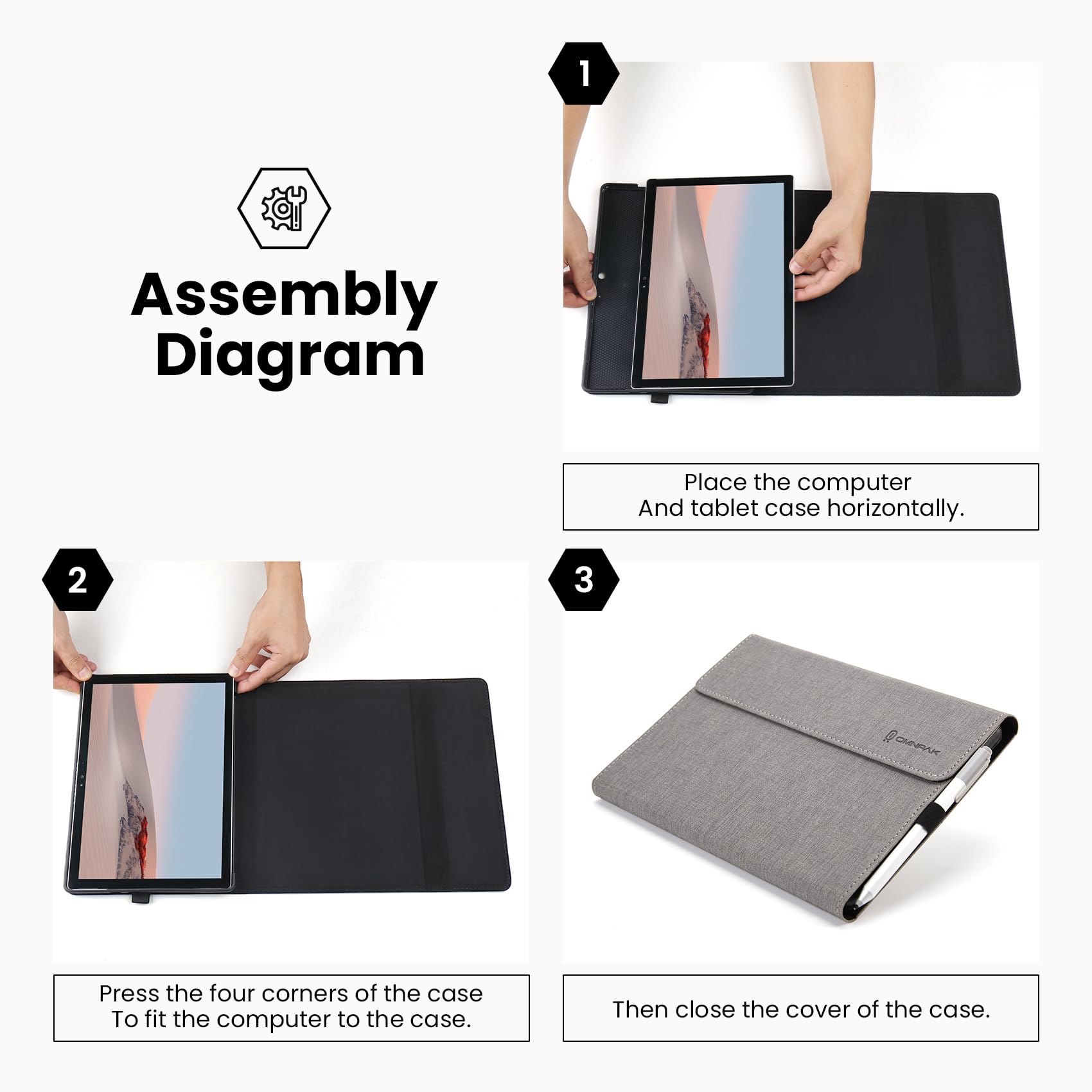 Assembly Diagram

1

Place the computer And tablet case horizontally.

2

Press the four corners of the case To fit the computer to the case.

3

OMNPAK

Then close the cover of the case.