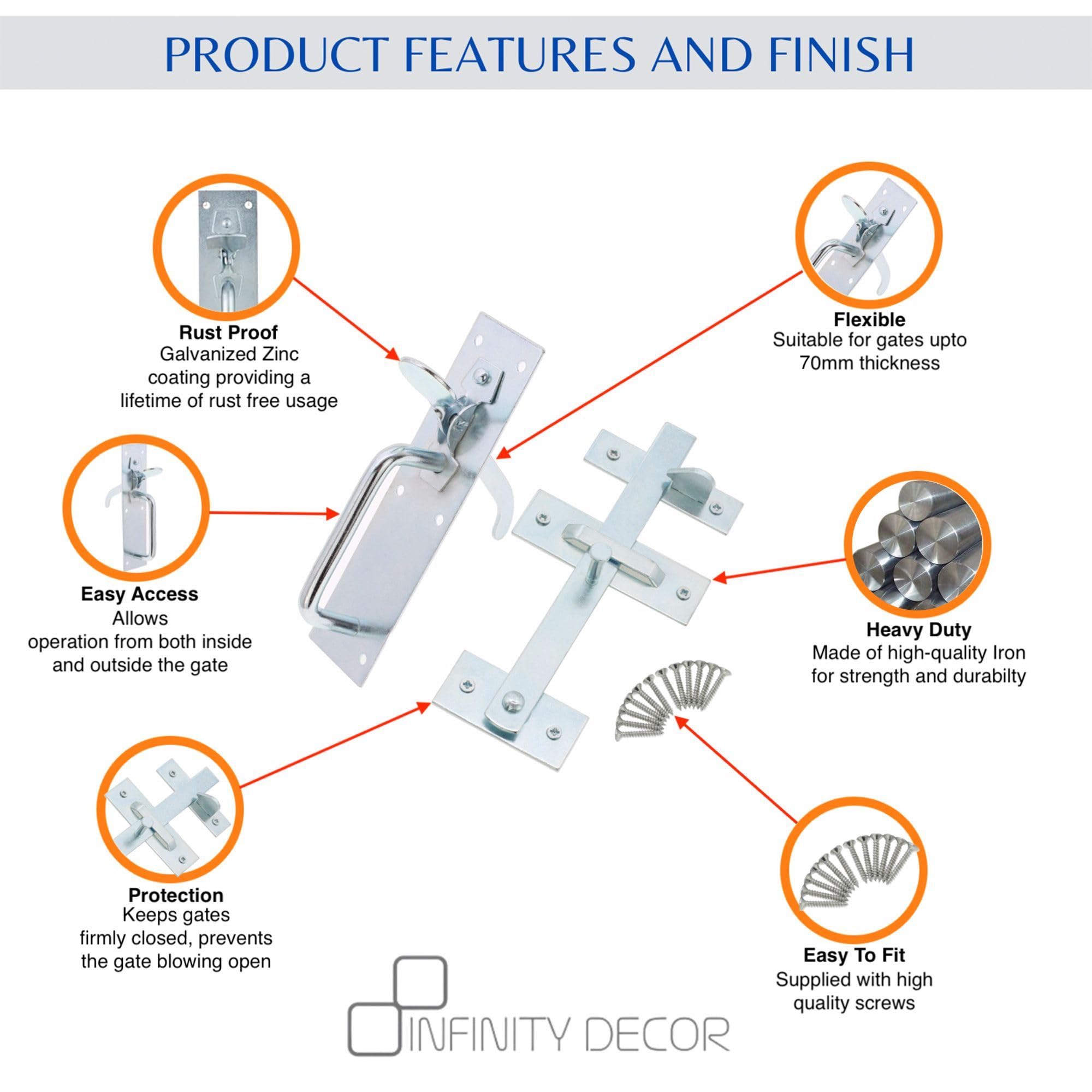 PRODUCT FEATURES AND FINISH

Rust Proof
Galvanized Zinc coating providing a lifetime of rust free usage

Flexible
Suitable for gates upto 70mm thickness

Easy Access
Allows operation from both inside and outside the gate

Heavy Duty
Made of high-quality Iron for strength and durabilty

Protection
Keeps gates firmly closed, prevents the gate blowing open

Easy To Fit
Supplied with high quality screws

INFINITY DECOR