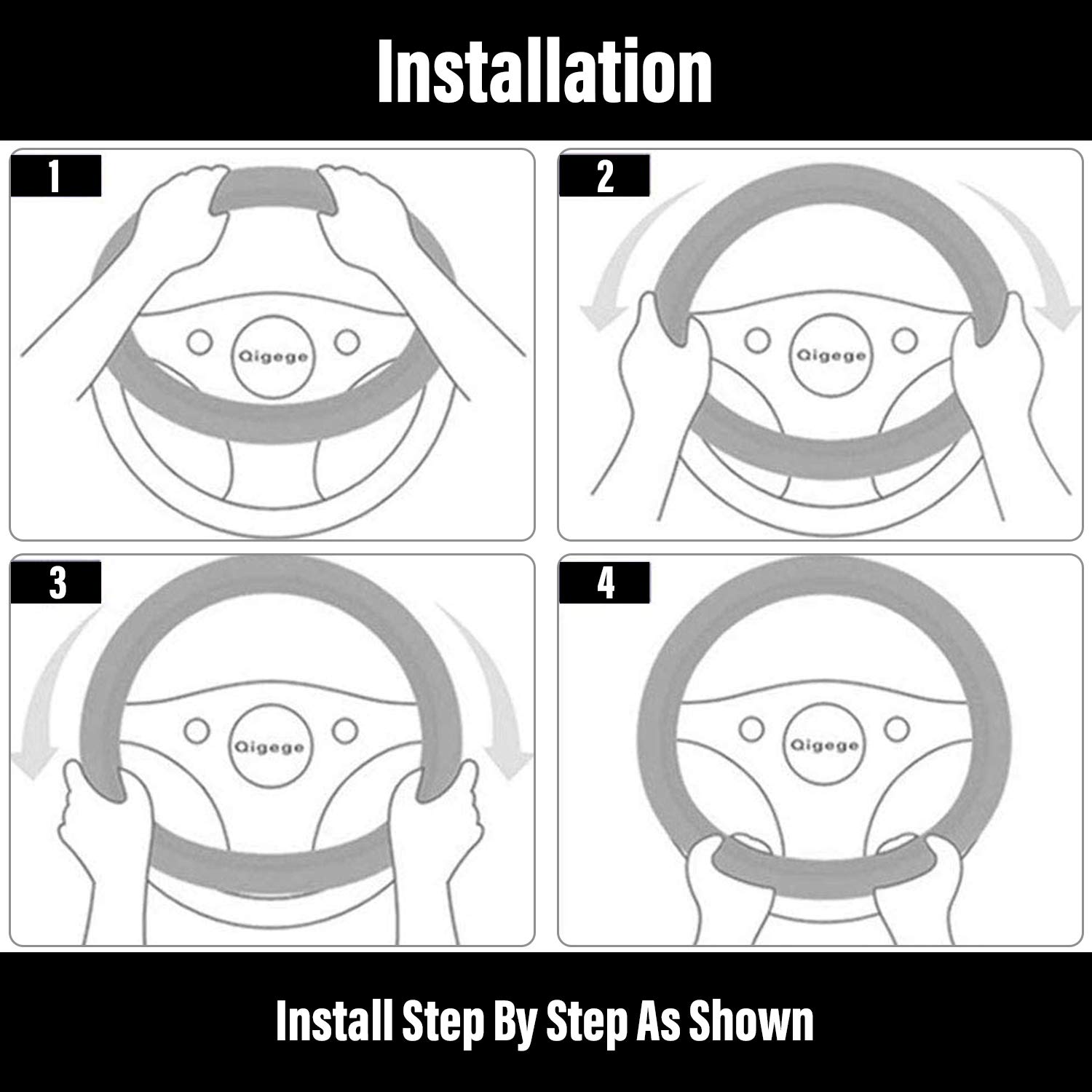 Installation

1

Qigege

2

Qigege

3

Qigege

4

Qigege

Install Step By Step As Shown