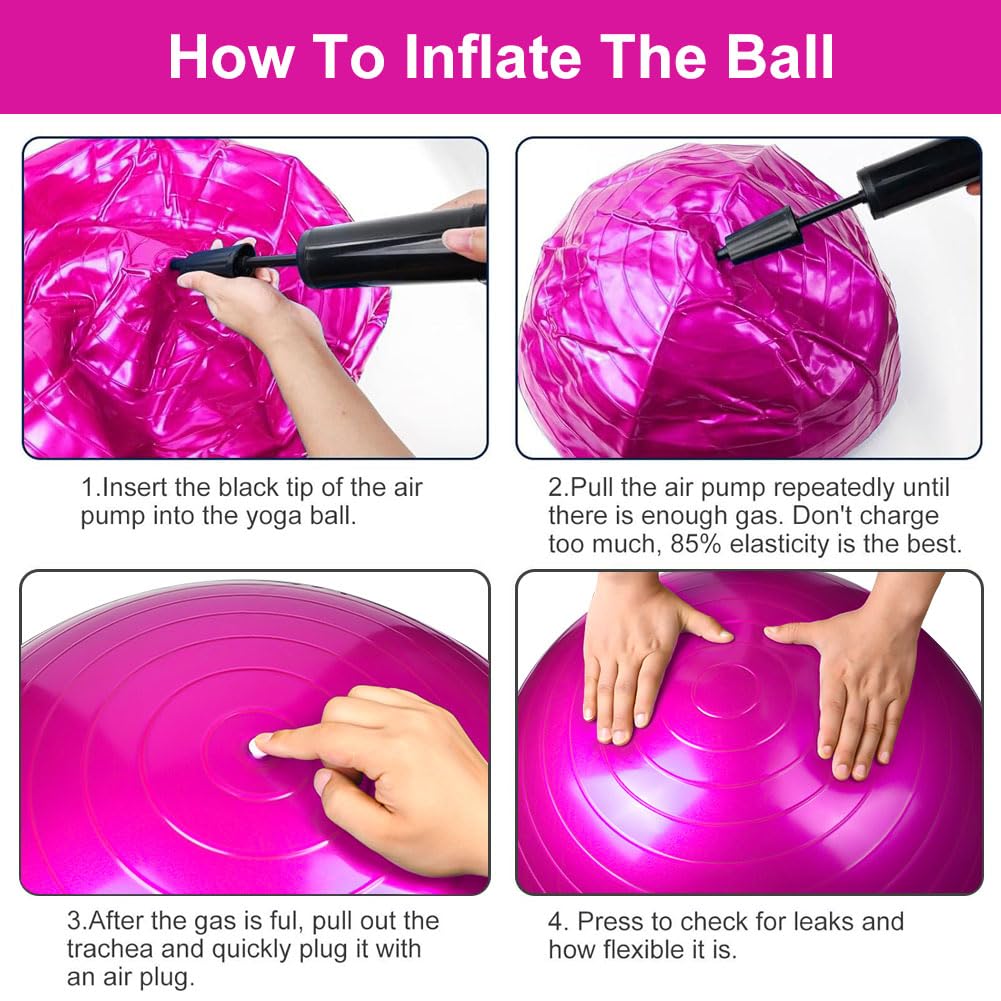 How To Inflate The Ball

1.Insert the black tip of the air pump into the yoga ball.

2.Pull the air pump repeatedly until there is enough gas. Don't charge too much, 85% elasticity is the best.

3.After the gas is ful, pull out the trachea and quickly plug it with an air plug.

4. Press to check for leaks and how flexible it is.