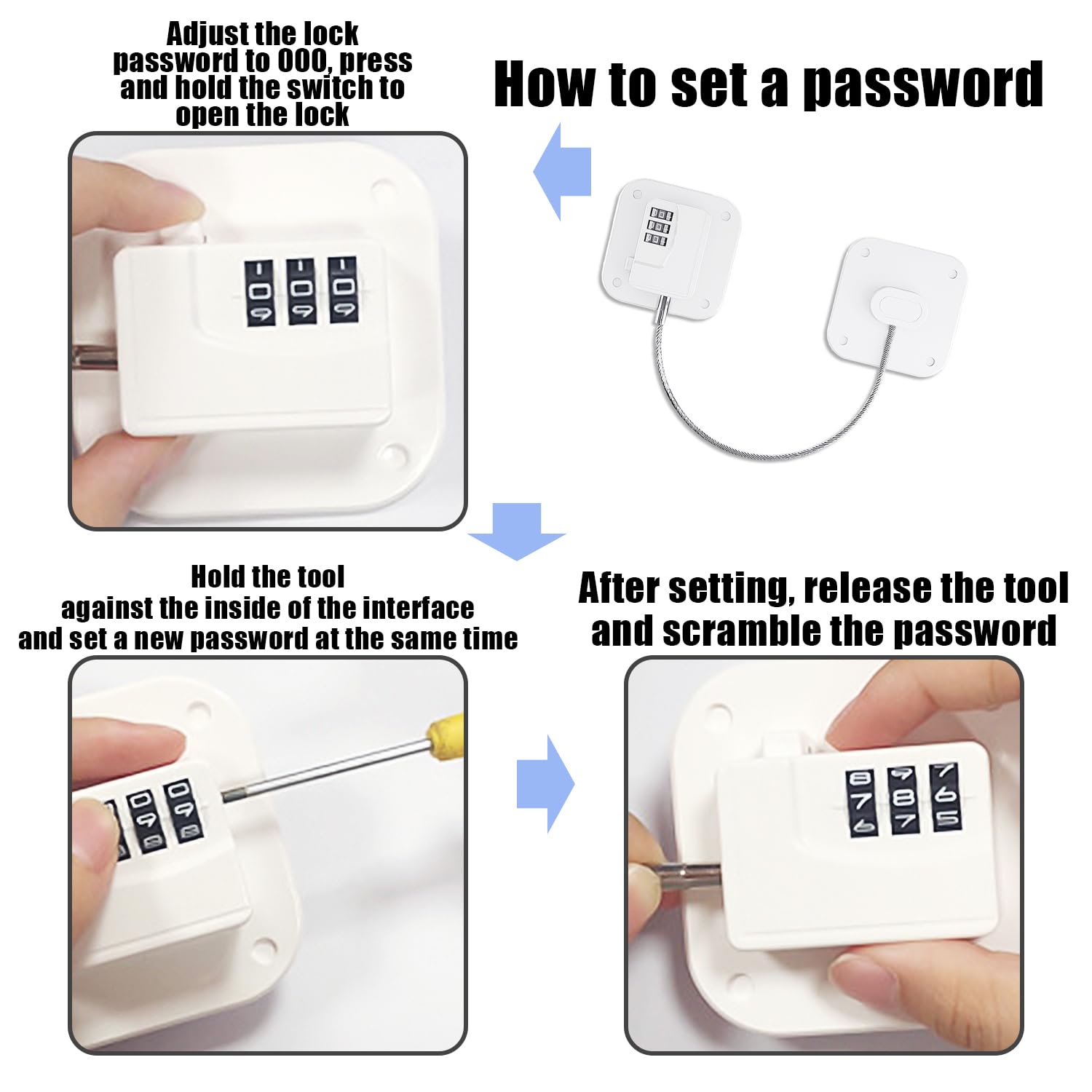 How to set a password

Adjust the lock password to 000, press and hold the switch to open the lock

Hold the tool against the inside of the interface and set a new password at the same time

After setting, release the tool and scramble the password