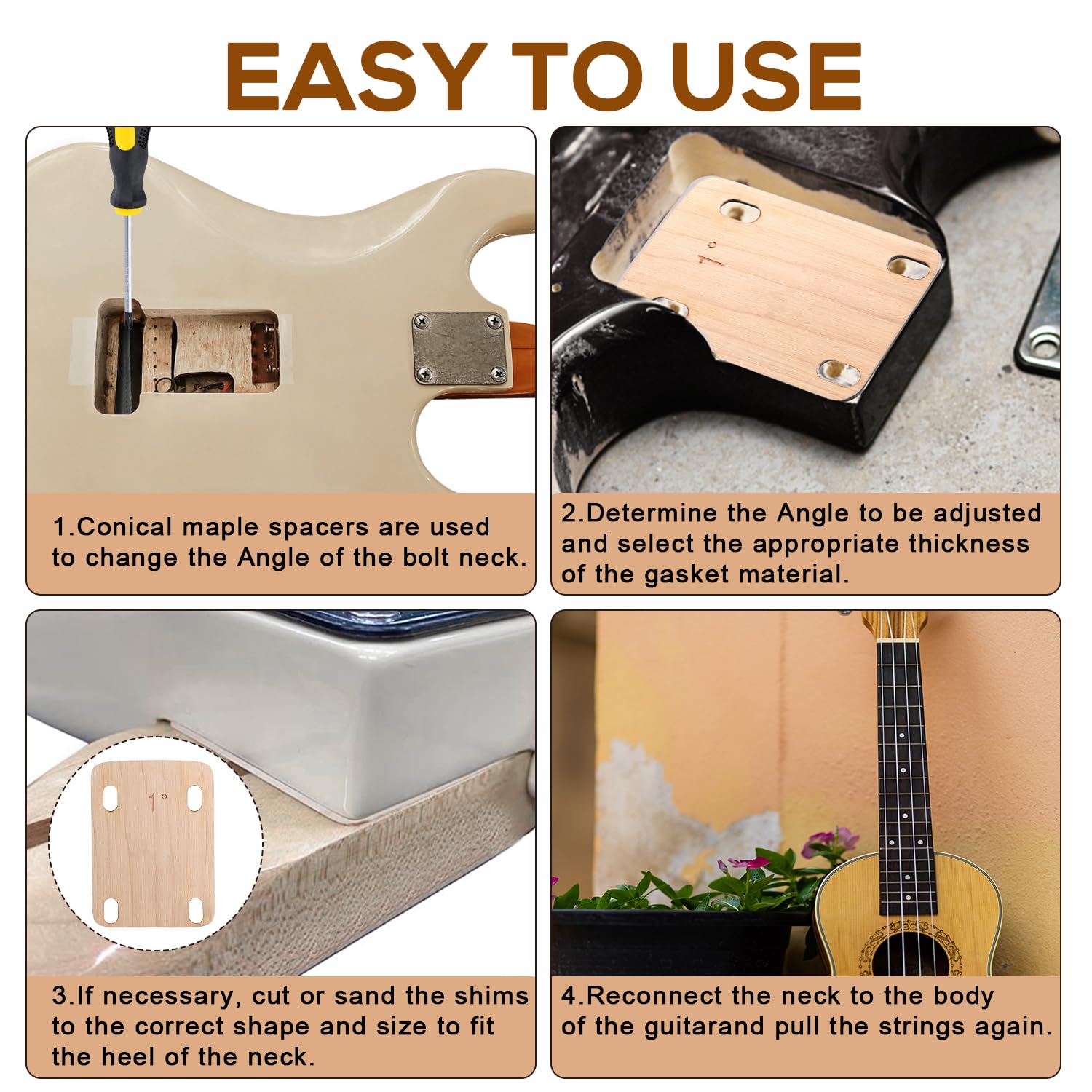 EASY TO USE

1°

1.Conical maple spacers are used to change the Angle of the bolt neck.

2.Determine the Angle to be adjusted and select the appropriate thickness of the gasket material.

1°

3.If necessary, cut or sand the shims to the correct shape and size to fit the heel of the neck.

4.Reconnect the neck to the body of the guitarand pull the strings again.