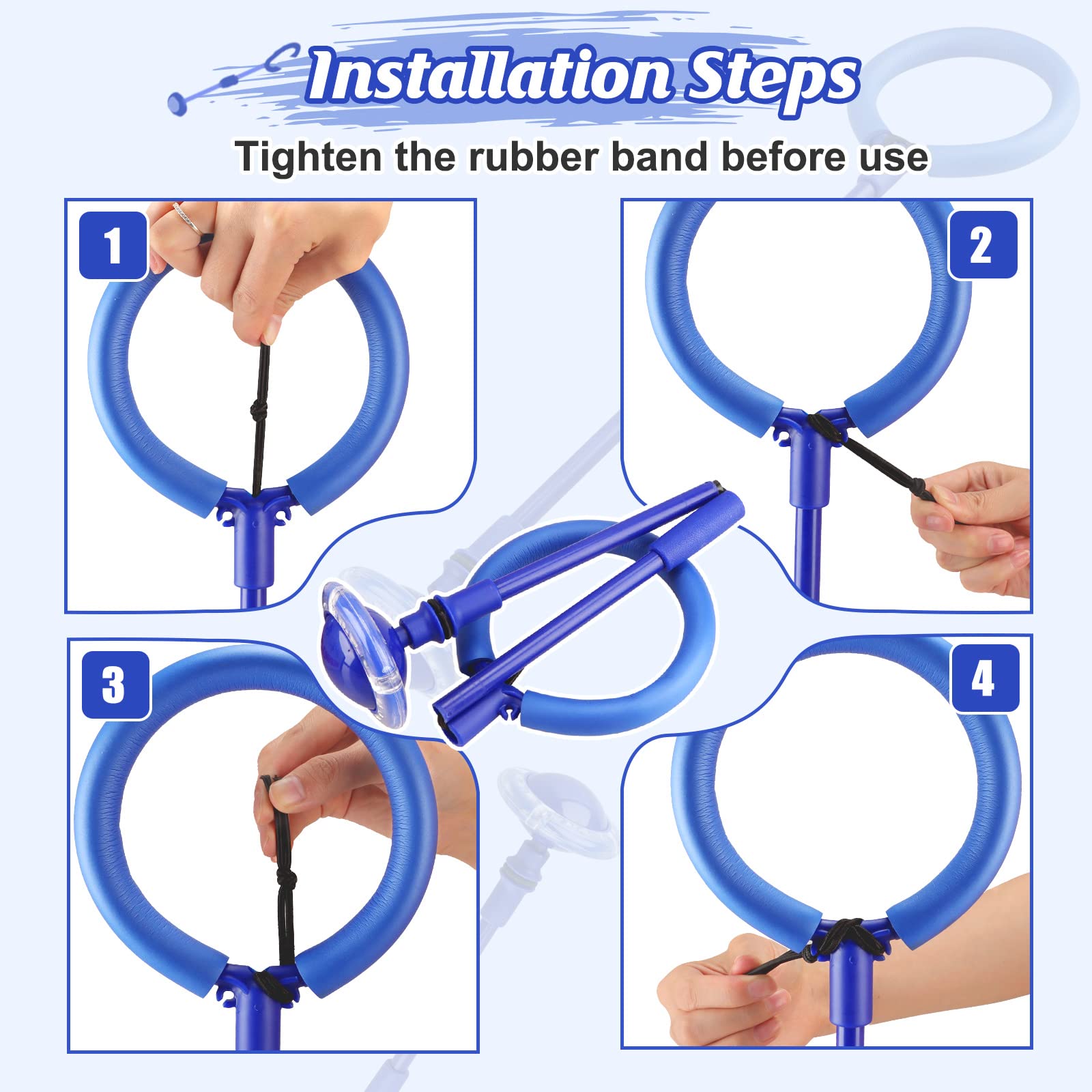 Installation Steps

Tighten the rubber band before use

1

2

3

4