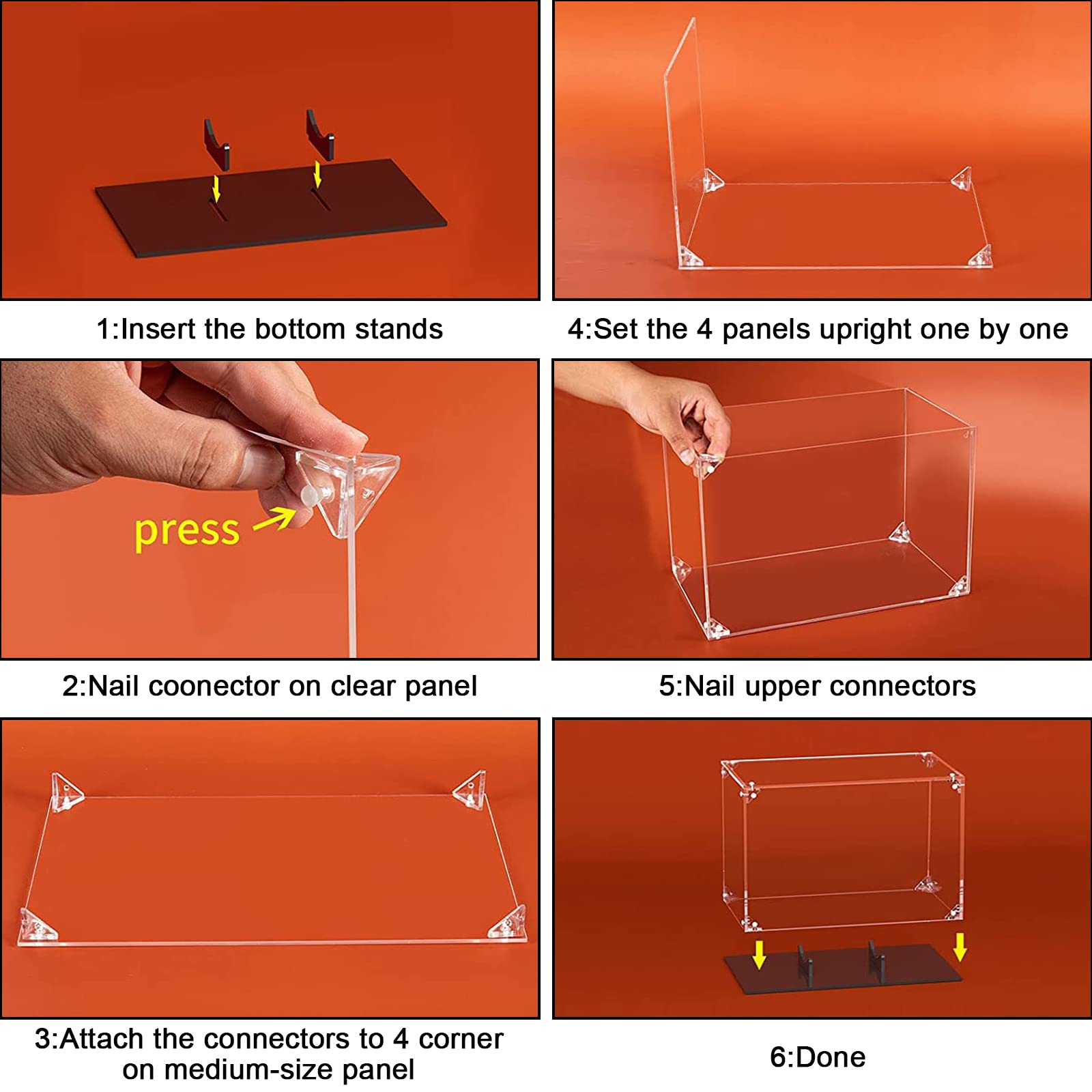 1:Insert the bottom stands

press

2:Nail coonector on clear panel

3:Attach the connectors to 4 corner on medium-size panel

4:Set the 4 panels upright one by one

5:Nail upper connectors

6:Done