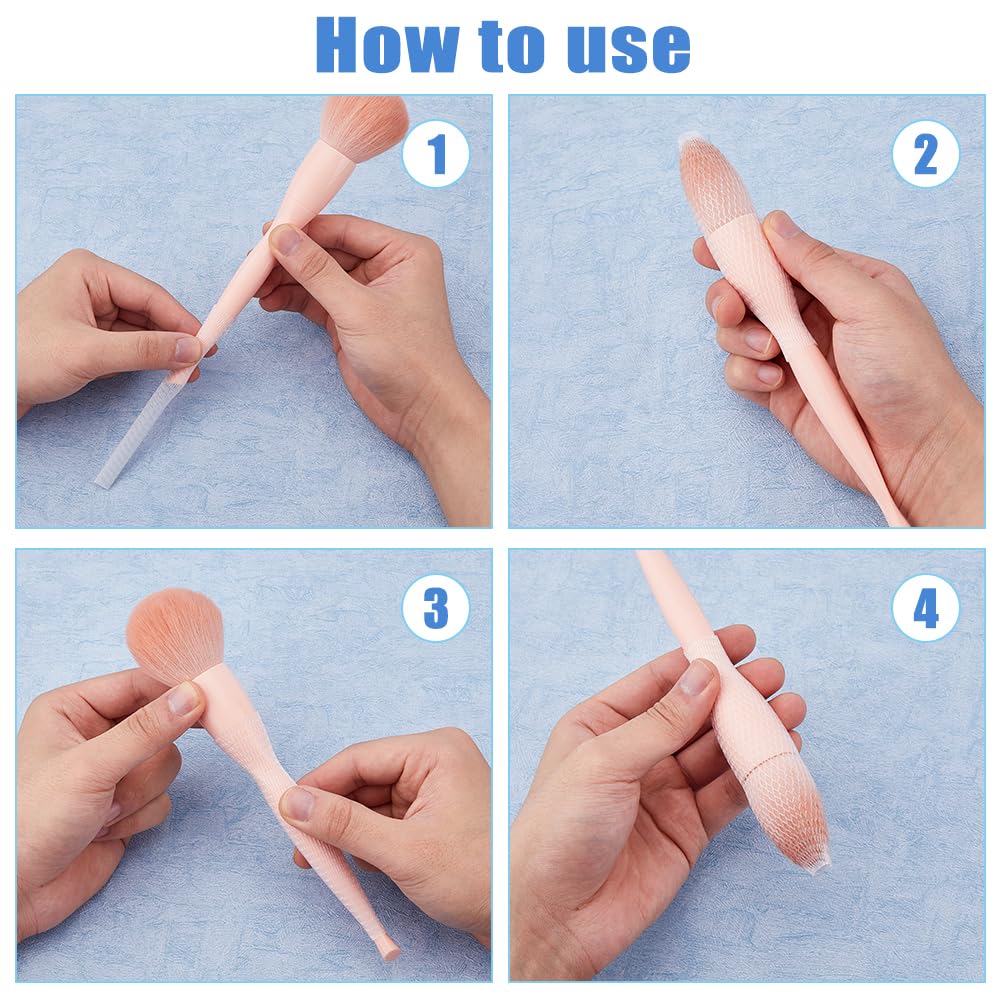 How to use

1

2

3

4