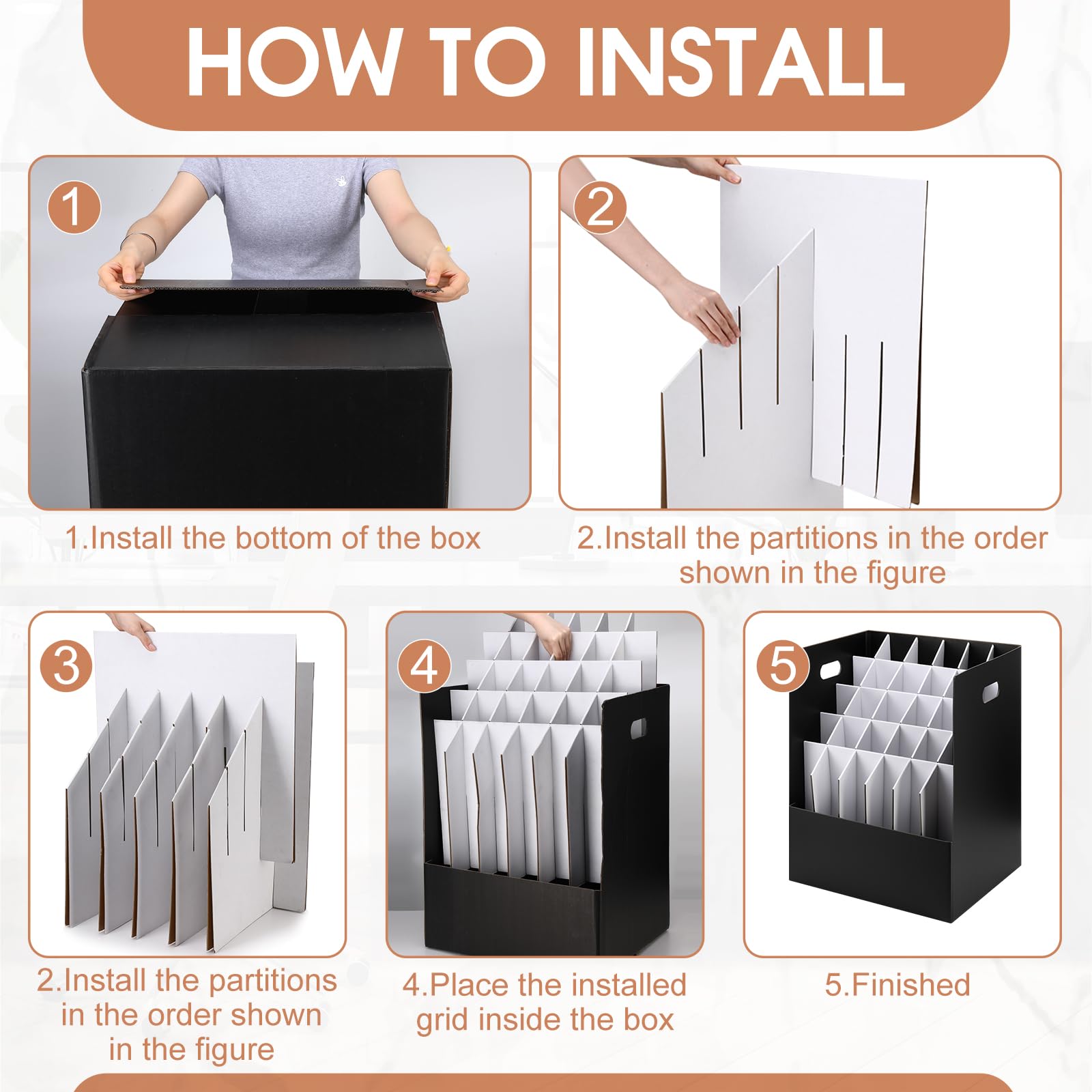 HOW TO INSTALL

1

1.Install the bottom of the box

2

2.Install the partitions in the order shown in the figure

3

2.Install the partitions in the order shown in the figure

4

4.Place the installed grid inside the box

5

5.Finished