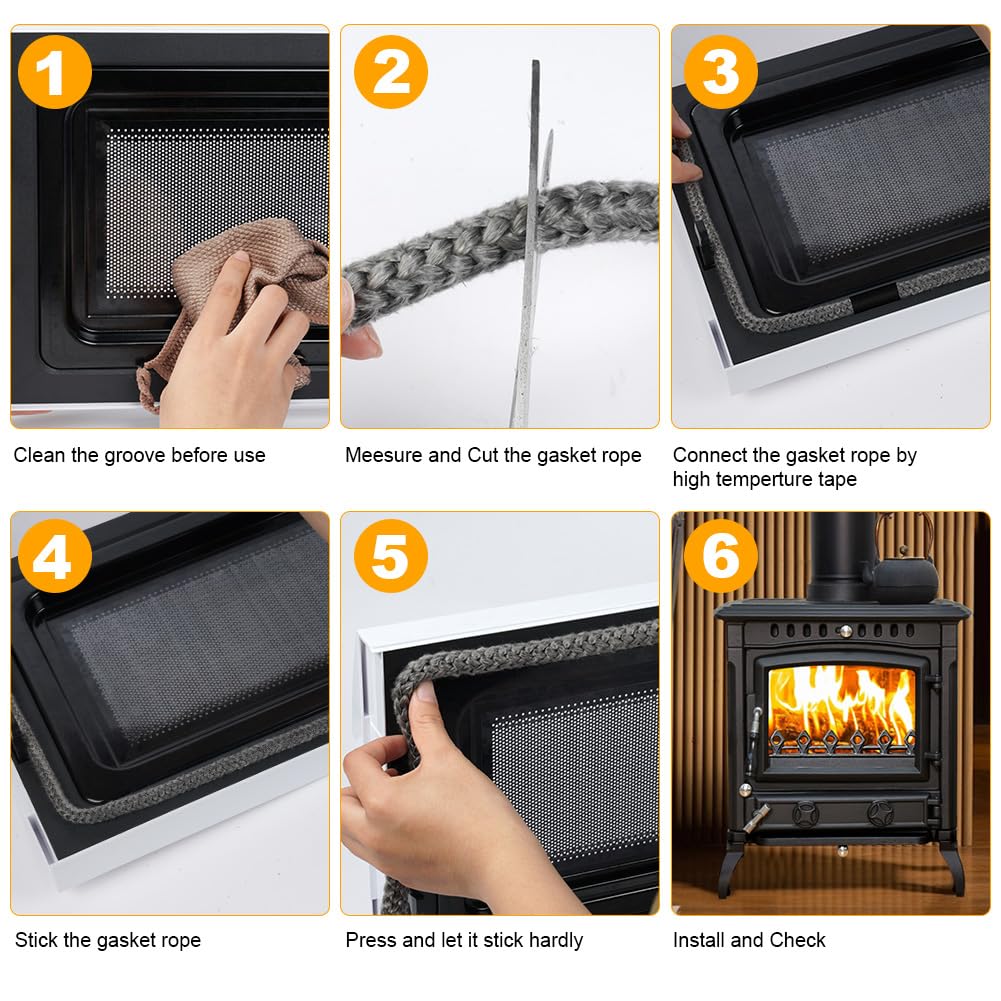 1

Clean the groove before use

2

Meesure and Cut the gasket rope

3

Connect the gasket rope by high temperture tape

4

Stick the gasket rope

5

Press and let it stick hardly

6

Install and Check