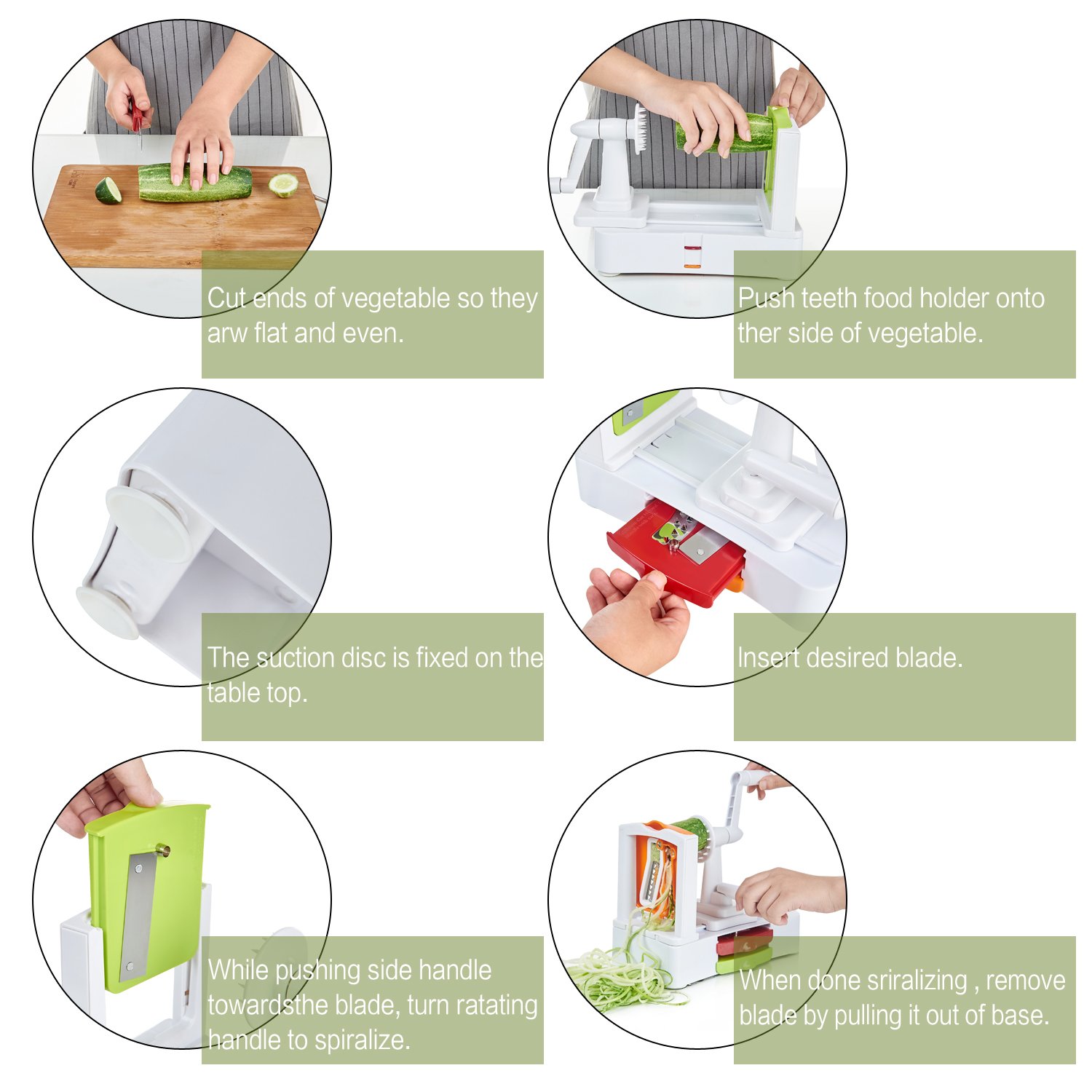 Cut ends of vegetable so they arw flat and even.

Push teeth food holder onto ther side of vegetable.

The suction disc is fixed on the table top.

Insert desired blade.

While pushing side handle towardsthe blade, turn ratating handle to spiralize.

When done sriralizing , remove blade by pulling it out of base.