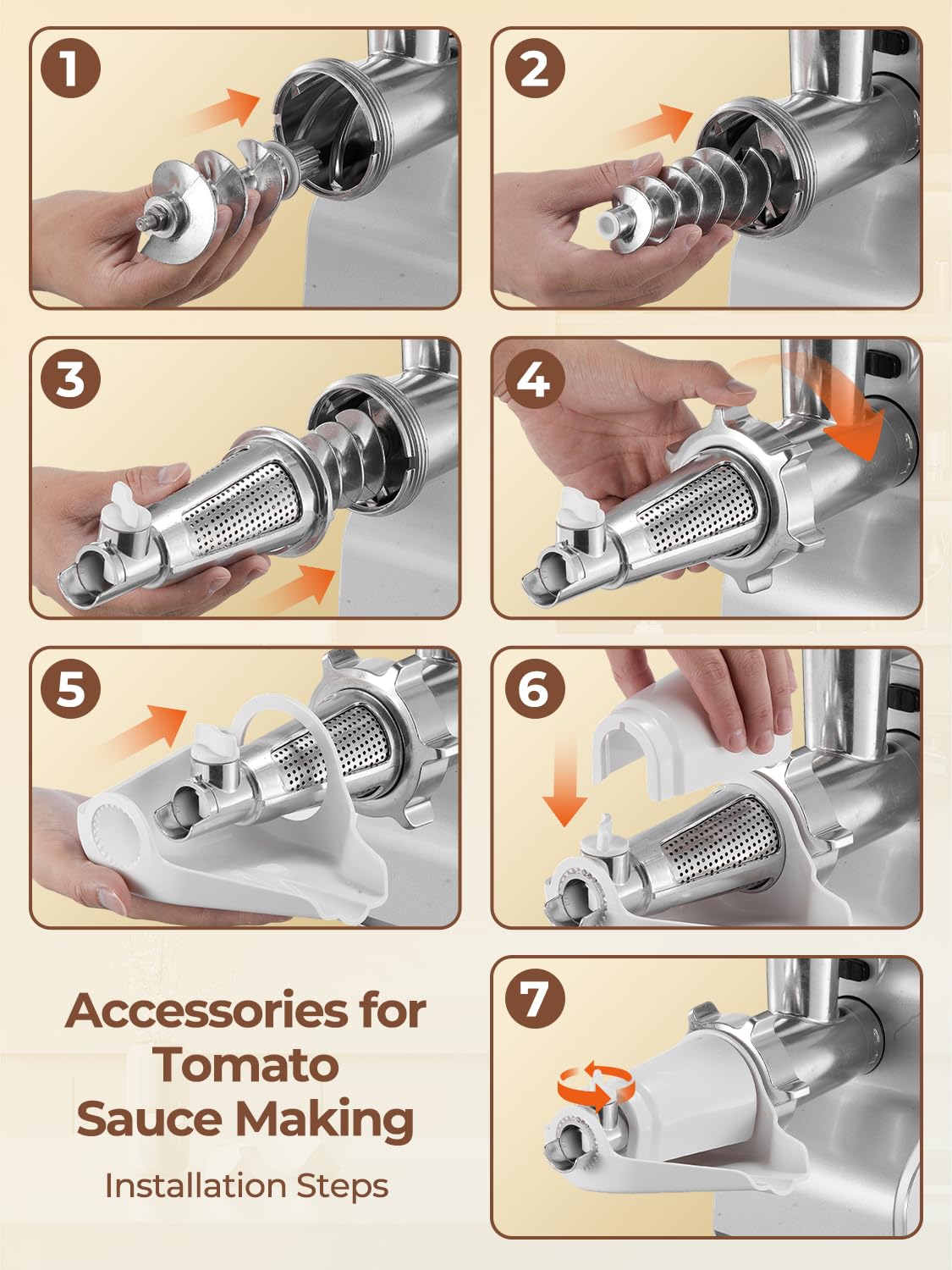 1

2

3

4

5

6

Accessories for Tomato Sauce Making

Installation Steps

7