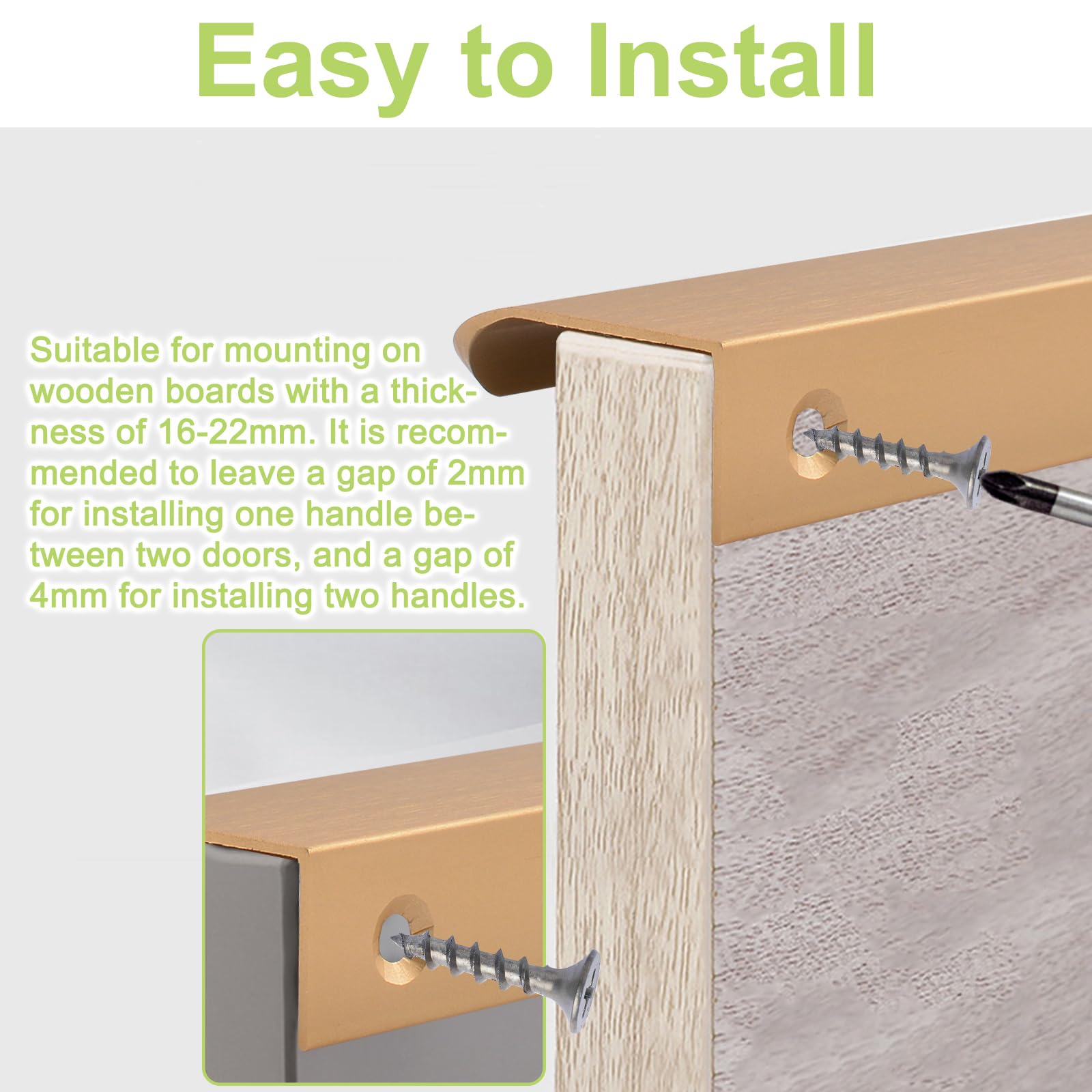 Easy to Install

Suitable for mounting on wooden boards with a thickness of 16-22mm. It is recommended to leave a gap of 2mm for installing one handle between two doors, and a gap of 4mm for installing two handles.