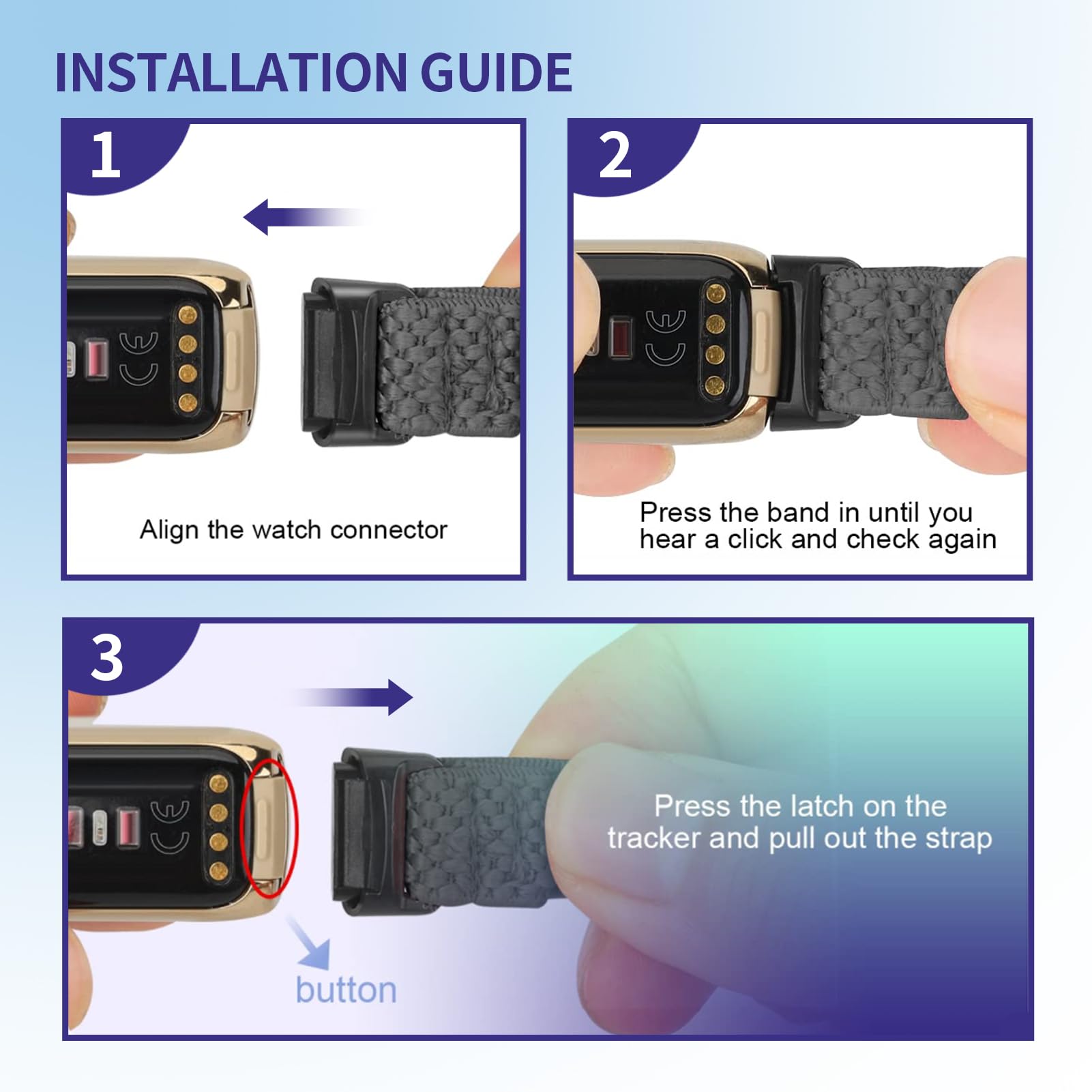 INSTALLATION GUIDE

1

Align the watch connector

2

Press the band in until you hear a click and check again

3

Press the latch on the tracker and pull out the strap

button