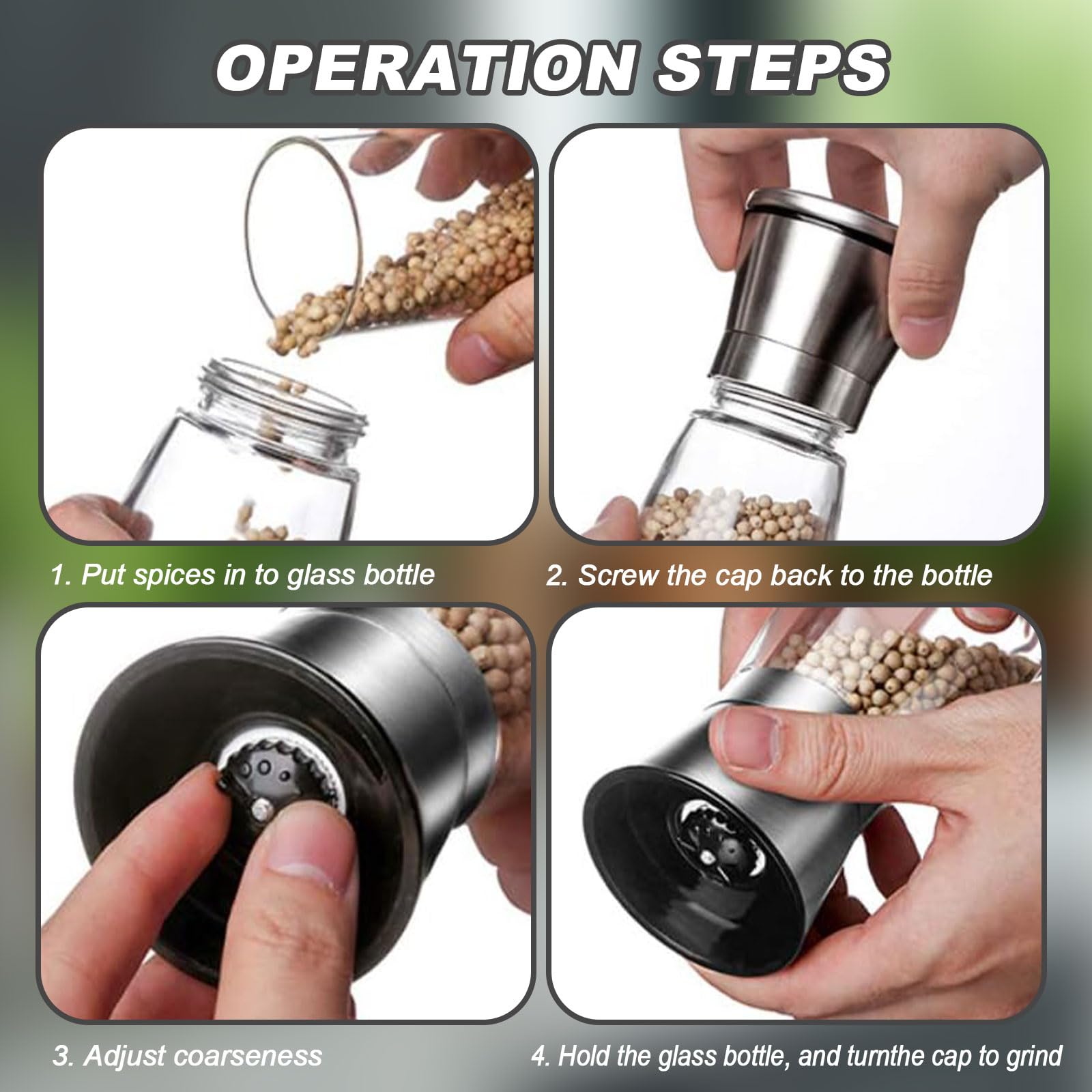 OPERATION STEPS

1. Put spices in to glass bottle

2. Screw the cap back to the bottle

3. Adjust coarseness

4. Hold the glass bottle, and turnthe cap to grind