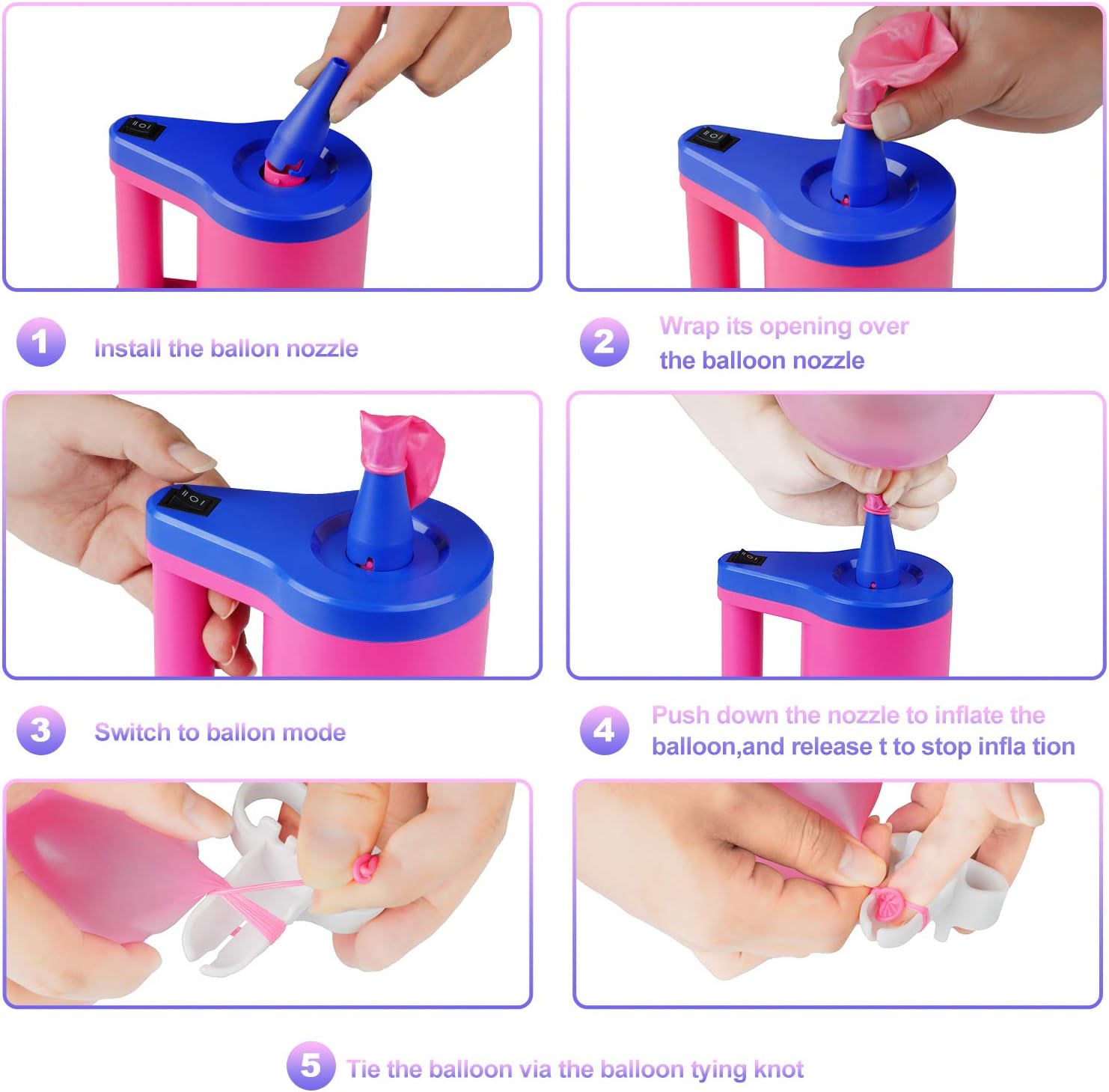 1 Install the ballon nozzle

2 Wrap its opening over the balloon nozzle

3 Switch to ballon mode

4 Push down the nozzle to inflate the balloon,and release t to stop infla tion

5 Tie the balloon via the balloon tying knot