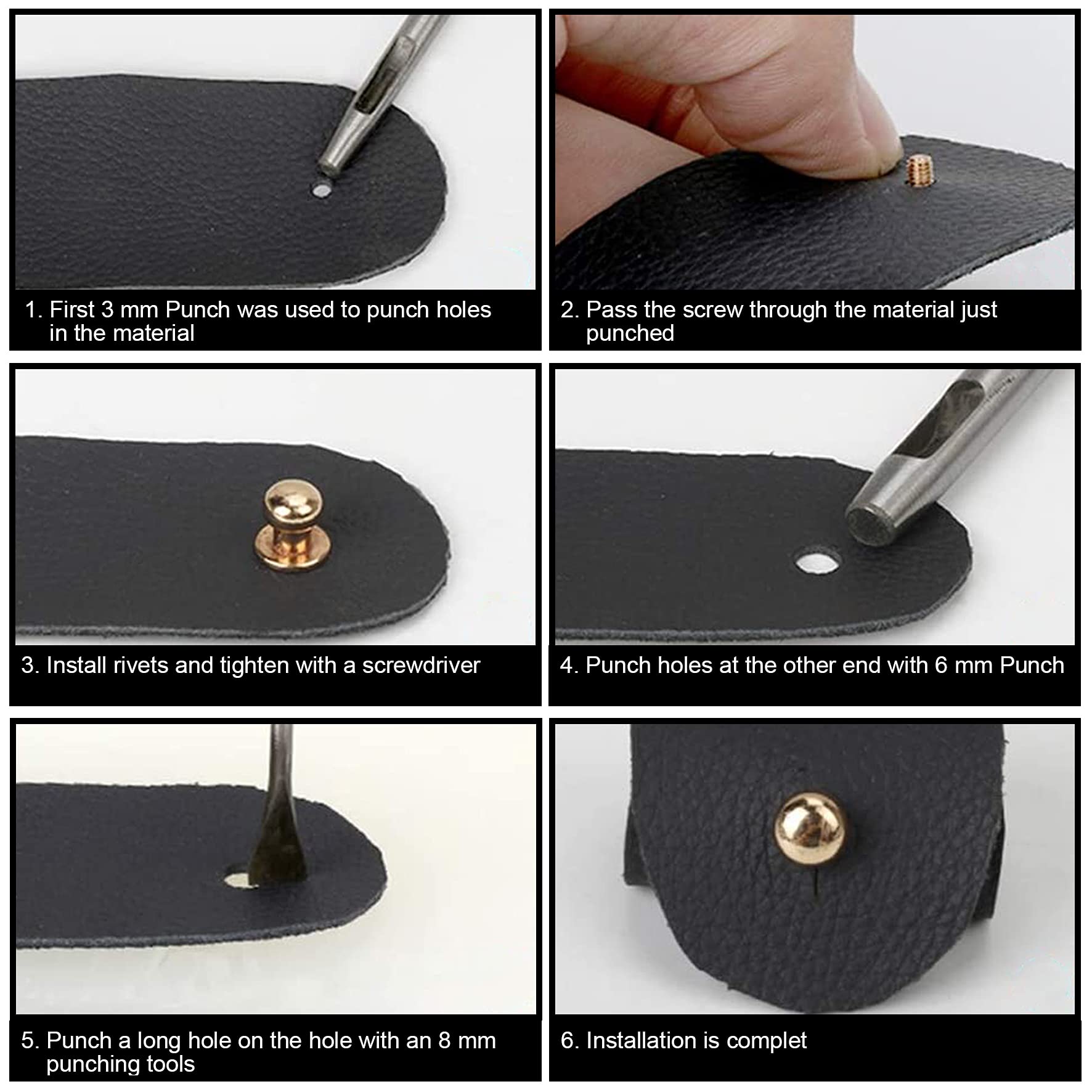 1. First 3 mm Punch was used to punch holes in the material

2. Pass the screw through the material just punched

3. Install rivets and tighten with a screwdriver

4. Punch holes at the other end with 6 mm Punch

5. Punch a long hole on the hole with an 8 mm punching tools

6. Installation is complet