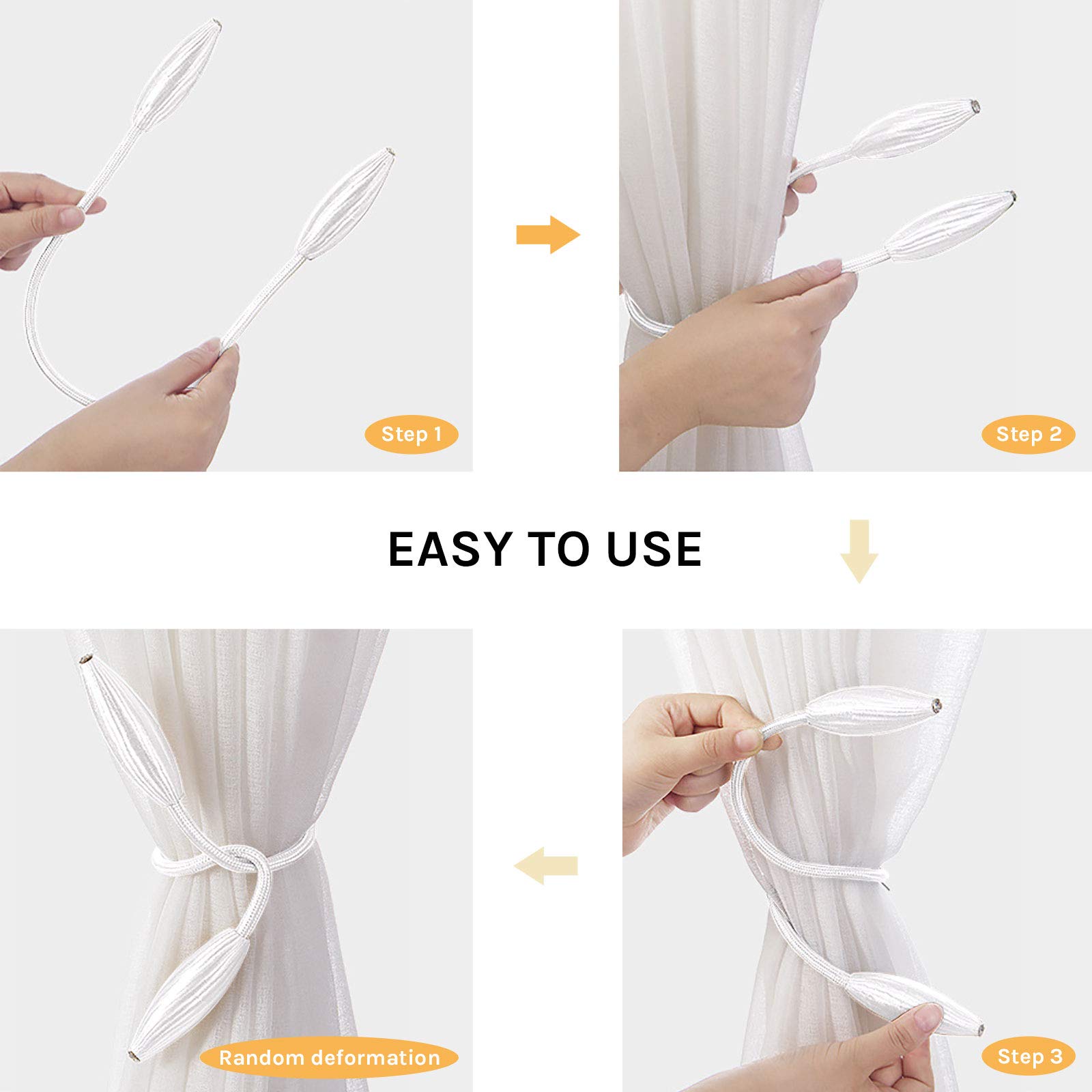 Step 1

Step 2

EASY TO USE

Random deformation

Step 3